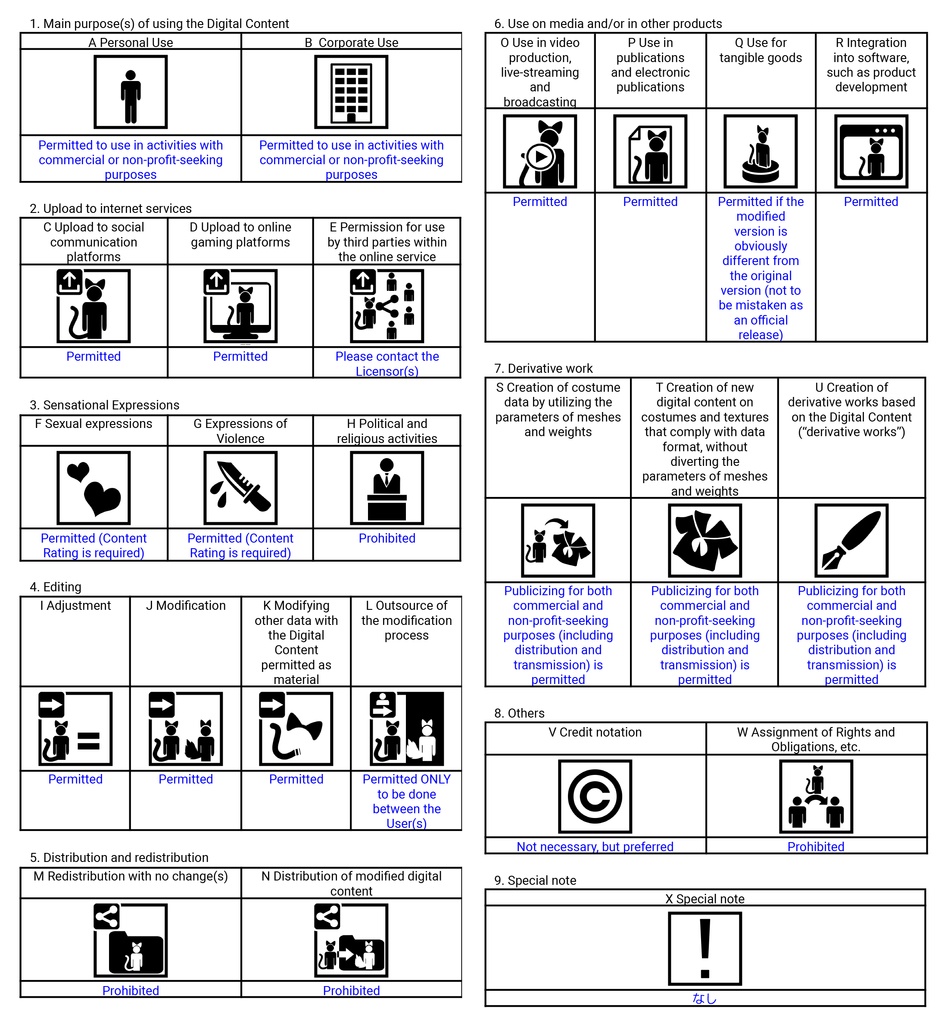 1. Main purpose(s) of using the Digital Content

| A Personal Use | B Corporate Use |
|---|---|
| Permitted to use in activities with commercial or non-profit-seeking purposes | Permitted to use in activities with commercial or non-profit-seeking purposes |

2. Upload to internet services

| C Upload to social communication platforms | D Upload to online gaming platforms | E Permission for use by third parties within the online service |
|---|---|---|
| Permitted | Permitted | Please contact the Licensor(s) |

3. Sensational Expressions

| F Sexual expressions | G Expressions of Violence | H Political and religious activities |
|---|---|---|
| Permitted (Content Rating is required) | Permitted (Content Rating is required) | Prohibited |

4. Editing

| I Adjustment | J Modification | K Modifying other data with the Digital Content permitted as material | L Outsource of the modification process |
|---|---|---|---|
| Permitted | Permitted | Permitted | Permitted ONLY to be done between the User(s) |

5. Distribution and redistribution

| M Redistribution with no change(s) | N Distribution of modified digital content |
|---|---|
| Prohibited | Prohibited |

6. Use on media and/or in other products

| O Use in video production, live-streaming and broadcasting | P Use in publications and electronic publications | Q Use for tangible goods | R Integration into software, such as product development |
|---|---|---|---|
| Permitted | Permitted | Permitted if the modified version is obviously different from the original version (not to be mistaken as an official release) | Permitted |

7. Derivative work

| S Creation of costume data by utilizing the parameters of meshes and weights | T Creation of new digital content on costumes and textures that comply with data format, without diverting the parameters of meshes and weights | U Creation of derivative works based on the Digital Content ("derivative works") |
|---|---|---|
| Publicizing for both commercial and non-profit-seeking purposes (including distribution and transmission) is permitted | Publicizing for both commercial and non-profit-seeking purposes (including distribution and transmission) is permitted | Publicizing for both commercial and non-profit-seeking purposes (including distribution and transmission) is permitted |

8. Others

| V Credit notation | W Assignment of Rights and Obligations, etc. |
|---|---|
| Not necessary, but preferred | Prohibited |

9. Special note

| X Special note |
|---|
| なし |