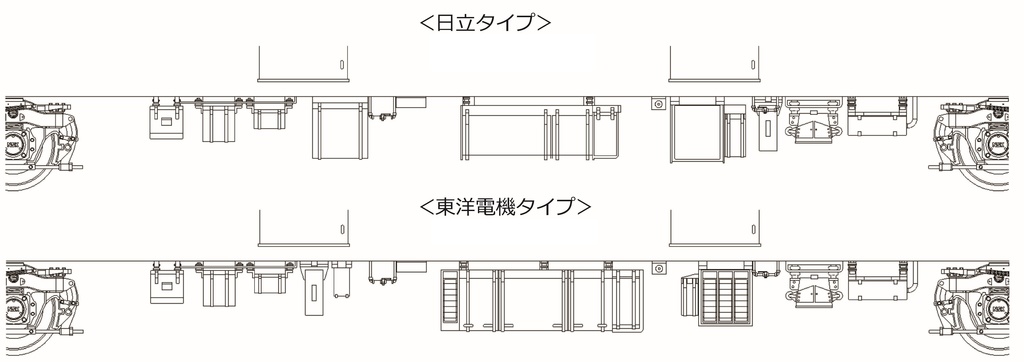 <日立タイプ>

<東洋電機タイプ>