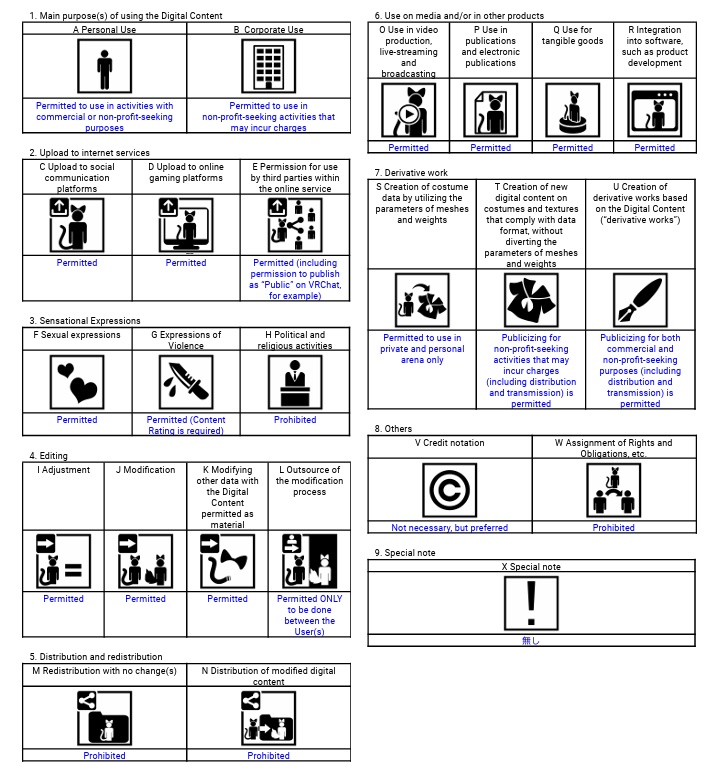 1. Main purpose(s) of using the Digital Content

| A Personal Use | B Corporate Use |
|---|---|
| Permitted to use in activities with commercial or non-profit-seeking purposes | Permitted to use in non-profit-seeking activities that may incur charges |

2. Upload to internet services

| C Upload to social communication platforms | D Upload to online gaming platforms | E Permission for use by third parties within the online service |
|---|---|---|
| Permitted | Permitted | Permitted (including permission to publish as "Public" on VRChat, for example) |

3. Sensational Expressions

| F Sexual expressions | G Expressions of Violence | H Political and religious activities |
|---|---|---|
| Permitted | Permitted (Content Rating is required) | Prohibited |

4. Editing

| I Adjustment | J Modification | K Modifying other data with the Digital Content permitted as material | L Outsource of the modification process |
|---|---|---|---|
| Permitted | Permitted | Permitted | Permitted ONLY to be done between the User(s) |

5. Distribution and redistribution

| M Redistribution with no change(s) | N Distribution of modified digital content |
|---|---|
| Prohibited | Prohibited |

6. Use on media and/or in other products

| O Use in video production, live-streaming and broadcasting | P Use in publications and electronic publications | Q Use for tangible goods | R Integration into software, such as product development |
|---|---|---|---|
| Permitted | Permitted | Permitted | Permitted |

7. Derivative work

| S Creation of costume data by utilizing the parameters of meshes and weights | T Creation of new digital content on costumes and textures that comply with data format, without diverting the parameters of meshes and weights | U Creation of derivative works based on the Digital Content ("derivative works") |
|---|---|---|
| Permitted to use in private and personal arena only | Publicizing for non-profit-seeking activities that may incur charges (including distribution and transmission) is permitted | Publicizing for both commercial and non-profit-seeking purposes (including distribution and transmission) is permitted |

8. Others

| V Credit notation | W Assignment of Rights and Obligations, etc. |
|---|---|
| Not necessary, but preferred | Prohibited |

9. Special note

| X Special note |
|---|
| 無し |