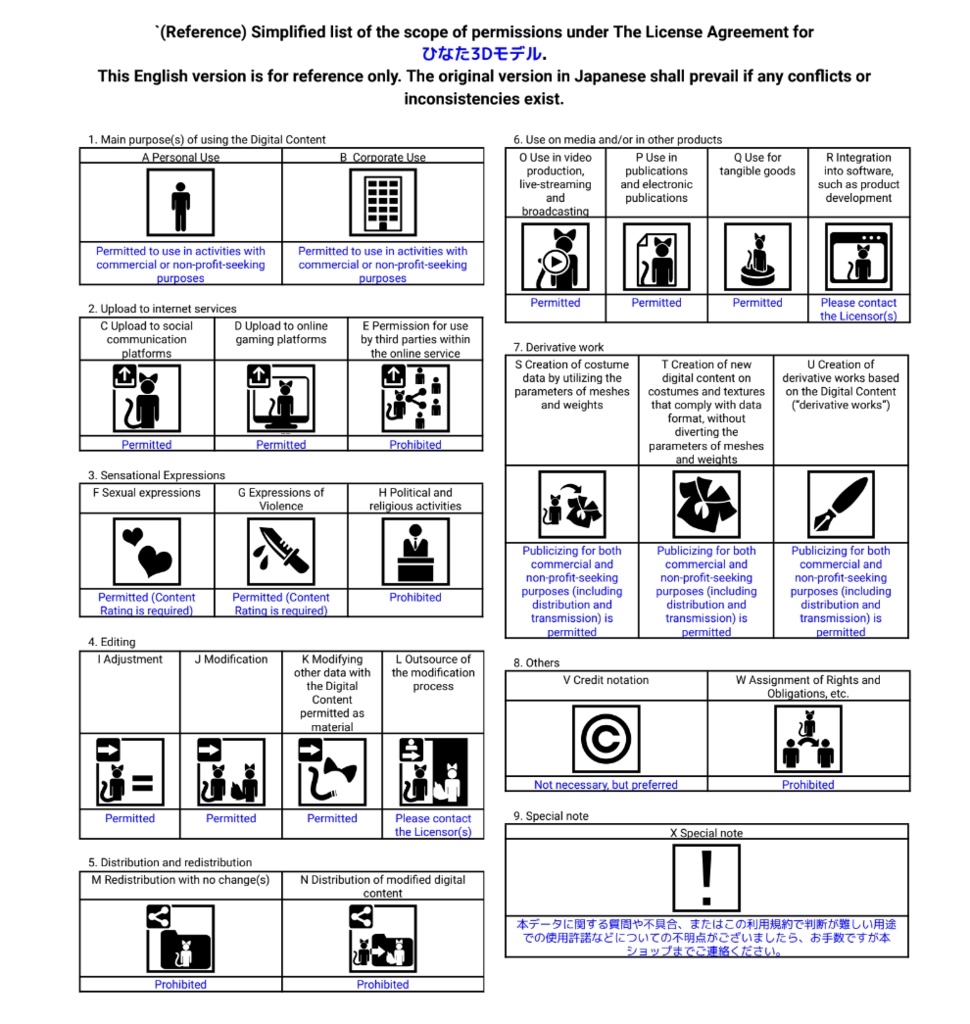 `(Reference) Simplified list of the scope of permissions under The License Agreement for ひなた3Dモデル.
This English version is for reference only. The original version in Japanese shall prevail if any conflicts or inconsistencies exist.

1. Main purpose(s) of using the Digital Content

| A Personal Use | B Corporate Use |
|---|---|
| Permitted to use in activities with commercial or non-profit-seeking purposes | Permitted to use in activities with commercial or non-profit-seeking purposes |

2. Upload to internet services

| C Upload to social communication platforms | D Upload to online gaming platforms | E Permission for use by third parties within the online service |
|---|---|---|
| Permitted | Permitted | Prohibited |

3. Sensational Expressions

| F Sexual expressions | G Expressions of Violence | H Political and religious activities |
|---|---|---|
| Permitted (Content Rating is required) | Permitted (Content Rating is required) | Prohibited |

4. Editing

| I Adjustment | J Modification | K Modifying other data with the Digital Content permitted as material | L Outsource of the modification process |
|---|---|---|---|
| Permitted | Permitted | Permitted | Please contact the Licensor(s) |

5. Distribution and redistribution

| M Redistribution with no change(s) | N Distribution of modified digital content |
|---|---|
| Prohibited | Prohibited |

6. Use on media and/or in other products

| O Use in video production, live-streaming and broadcasting | P Use in publications and electronic publications | Q Use for tangible goods | R Integration into software, such as product development |
|---|---|---|---|
| Permitted | Permitted | Permitted | Please contact the Licensor(s) |

7. Derivative work

| S Creation of costume data by utilizing the parameters of meshes and weights | T Creation of new digital content on costumes and textures that comply with data format, without diverting the parameters of meshes and weights | U Creation of derivative works based on the Digital Content ("derivative works") |
|---|---|---|
| Publicizing for both commercial and non-profit-seeking purposes (including distribution and transmission) is permitted | Publicizing for both commercial and non-profit-seeking purposes (including distribution and transmission) is permitted | Publicizing for both commercial and non-profit-seeking purposes (including distribution and transmission) is permitted |

8. Others

| V Credit notation | W Assignment of Rights and Obligations, etc. |
|---|---|
| Not necessary, but preferred | Prohibited |

9. Special note

| X Special note |
|---|
| 本データに関する質問や不具合、またはこの利用規約で判断が難しい用途での使用許諾などについての不明点がございましたら、お手数ですが本ショップまでご連絡ください。 |