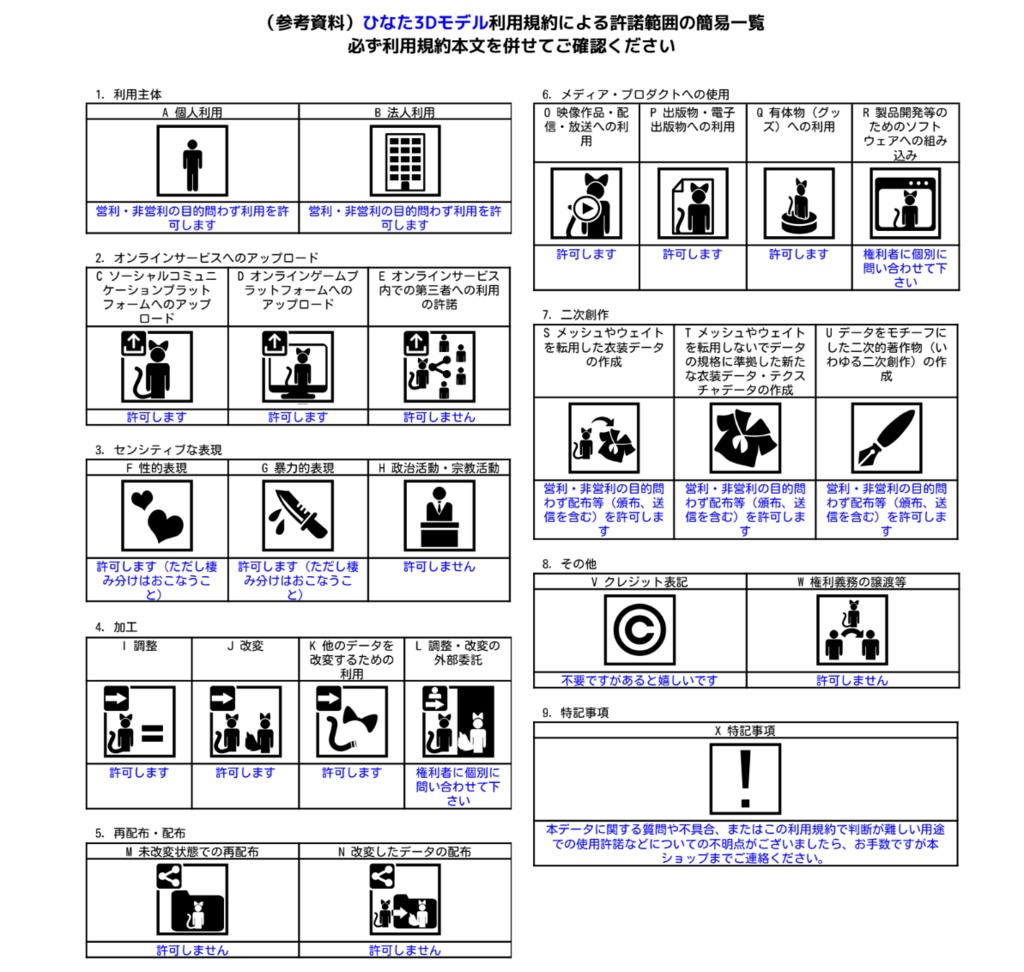 （参考資料）ひなた3Dモデル利用規約による許諾範囲の簡易一覧
必ず利用規約本文を併せてご確認ください

1. 利用主体

| A 個人利用 | B 法人利用 |
|---|---|
| 営利・非営利の目的問わず利用を許可します | 営利・非営利の目的問わず利用を許可します |

2. オンラインサービスへのアップロード

| C ソーシャルコミュニケーションプラットフォームへのアップロード | D オンラインゲームプラットフォームへのアップロード | E オンラインサービス内での第三者への利用の許諾 |
|---|---|---|
| 許可します | 許可します | 許可しません |

3. センシティブな表現

| F 性的表現 | G 暴力的表現 | H 政治活動・宗教活動 |
|---|---|---|
| 許可します（ただし棲み分けはおこなうこと） | 許可します（ただし棲み分けはおこなうこと） | 許可しません |

4. 加工

| I 調整 | J 改変 | K 他のデータを改変するための利用 | L 調整・改変の外部委託 |
|---|---|---|---|
| 許可します | 許可します | 許可します | 権利者に個別に問い合わせて下さい |

5. 再配布・配布

| M 未改変状態での再配布 | N 改変したデータの配布 |
|---|---|
| 許可しません | 許可しません |

6. メディア・プロダクトへの使用

| O 映像作品・配信・放送への利用 | P 出版物・電子出版物への利用 | Q 有体物（グッズ）への利用 | R 製品開発等のためのソフトウェアへの組み込み |
|---|---|---|---|
| 許可します | 許可します | 許可します | 権利者に個別に問い合わせて下さい |

7. 二次創作

| S メッシュやウェイトを転用した衣装データの作成 | T メッシュやウェイトを転用しないでデータの規格に準拠した新たな衣装データ・テクスチャデータの作成 | U データをモチーフにした二次的著作物（いわゆる二次創作）の作成 |
|---|---|---|
| 営利・非営利の目的問わず配布等（頒布、送信を含む）を許可します | 営利・非営利の目的問わず配布等（頒布、送信を含む）を許可します | 営利・非営利の目的問わず配布等（頒布、送信を含む）を許可します |

8. その他

| V クレジット表記 | W 権利義務の譲渡等 |
|---|---|
| 不要ですがあると嬉しいです | 許可しません |

9. 特記事項

| X 特記事項 |
|---|
| 本データに関する質問や不具合、またはこの利用規約で判断が難しい用途での使用許諾などについての不明点がございましたら、お手数ですが本ショップまでご連絡ください。 |