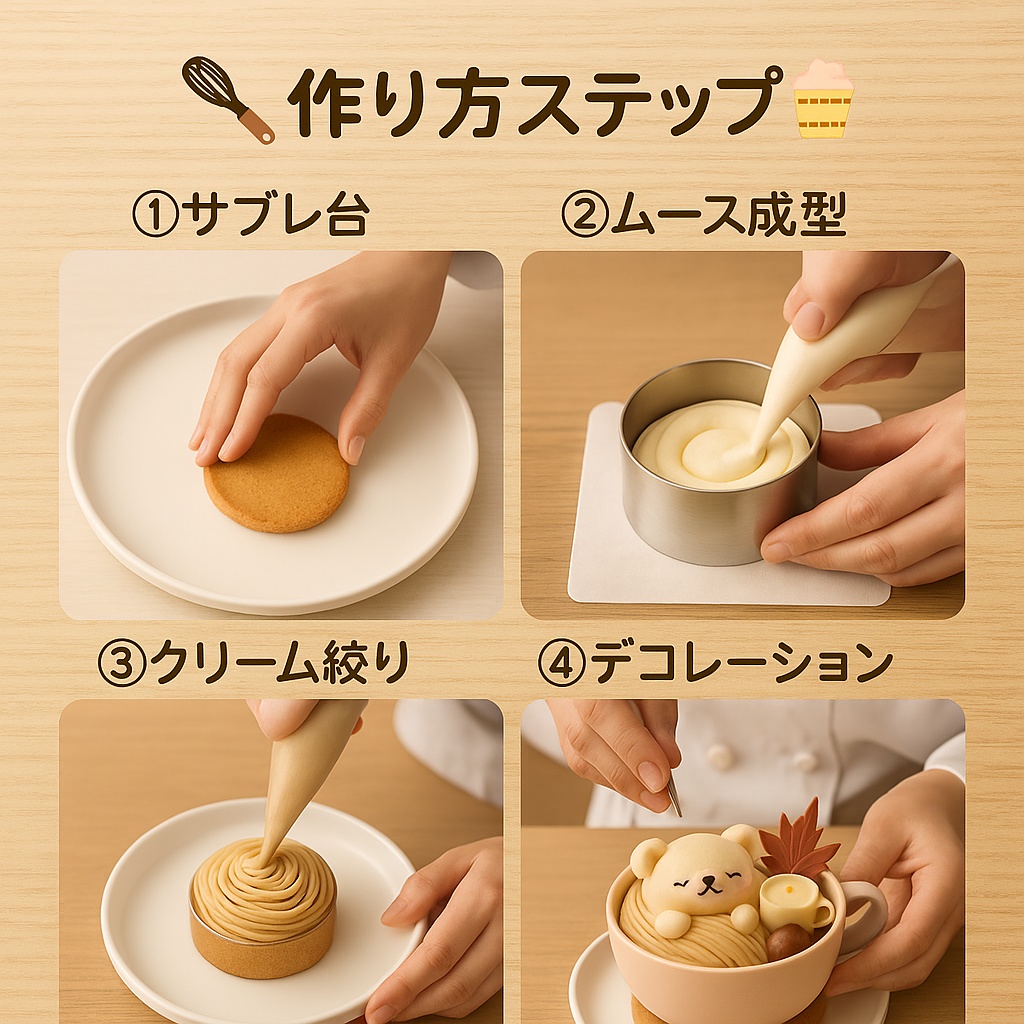 作り方ステップ

①サブレ台

②ムース成型

③クリーム絞り

④デコレーション