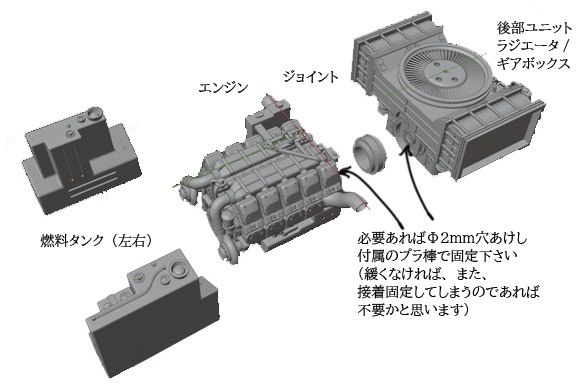 後部ユニット
ラジエータ /
ギアボックス

ジョイント

エンジン

燃料タンク（左右）

必要あればΦ2mm穴あけし
付属のプラ棒で固定下さい
（緩くなければ、また、
接着固定してしまうのであれば
不要かと思います）