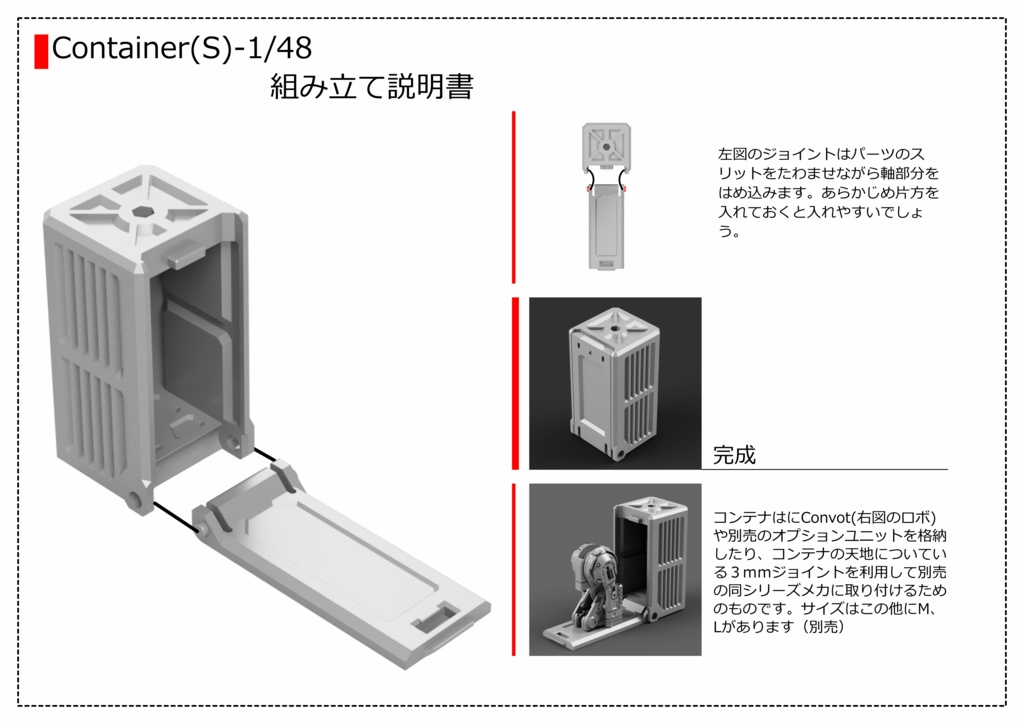 Container(S)-1/48
組み立て説明書

左図のジョイントはパーツのスリットをたわませながら軸部分をはめ込みます。あらかじめ片方を入れておくと入れやすいでしょう。

完成

コンテナはにConvot(右図のロボ)や別売のオプションユニットを格納したり、コンテナの天地についている３mmジョイントを利用して別売の同シリーズメカに取り付けるためのものです。サイズはこの他にM、Lがあります（別売）