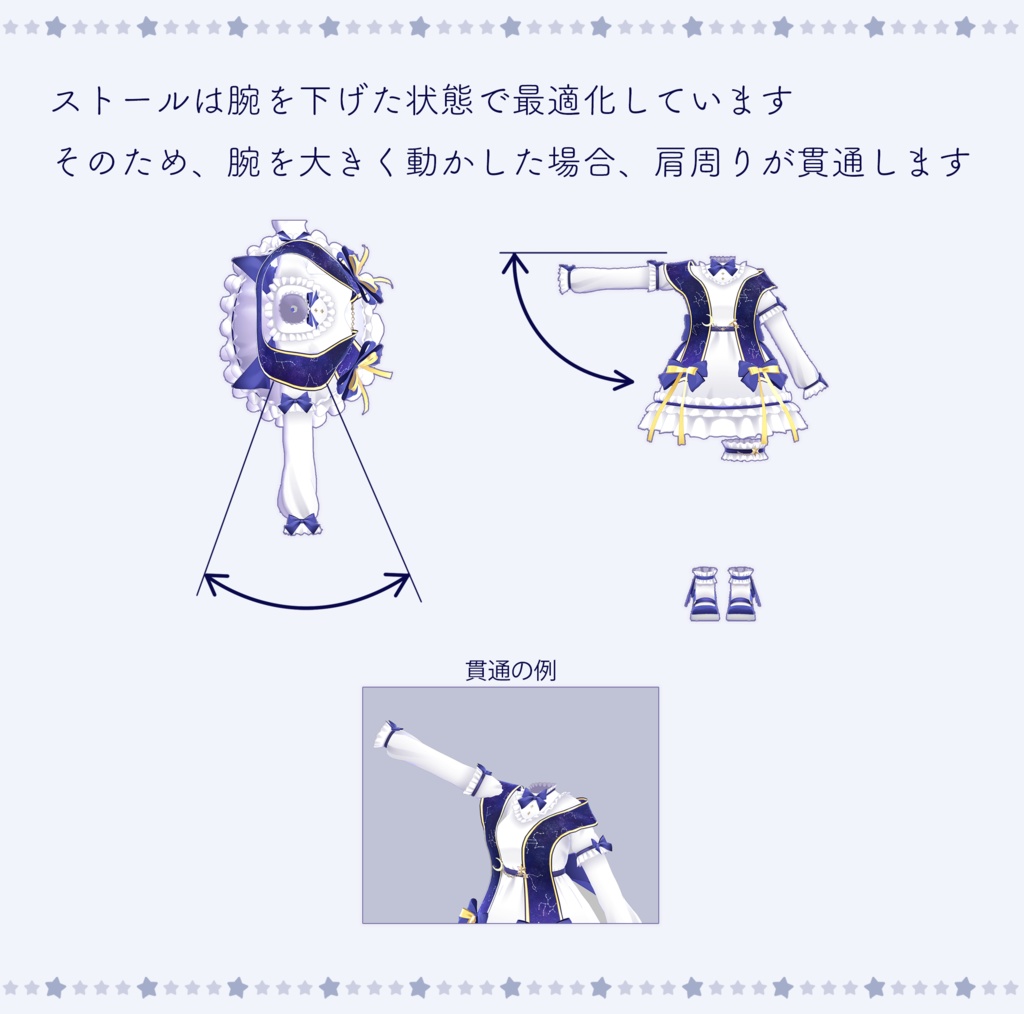 ストールは腕を下げた状態で最適化しています
そのため、腕を大きく動かした場合、肩周りが貫通します

貫通の例