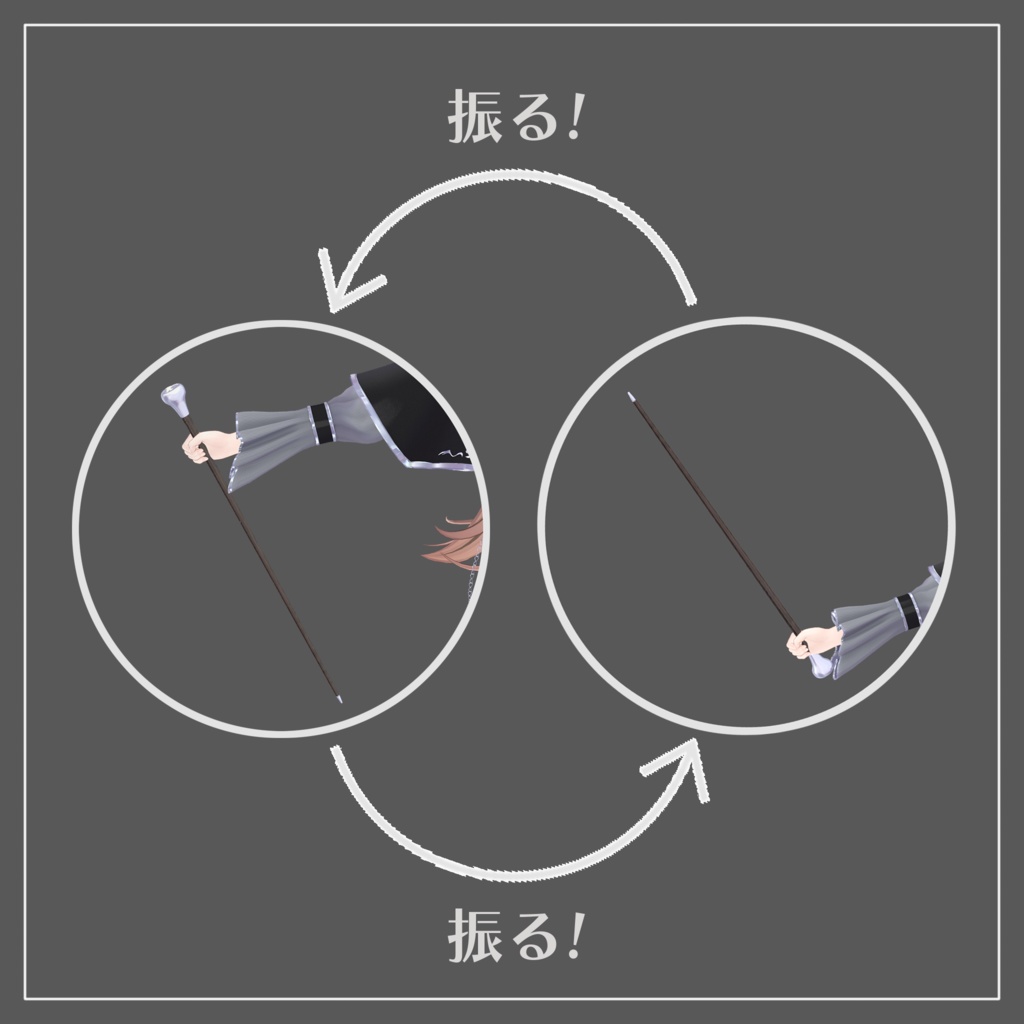 振る!

振る!