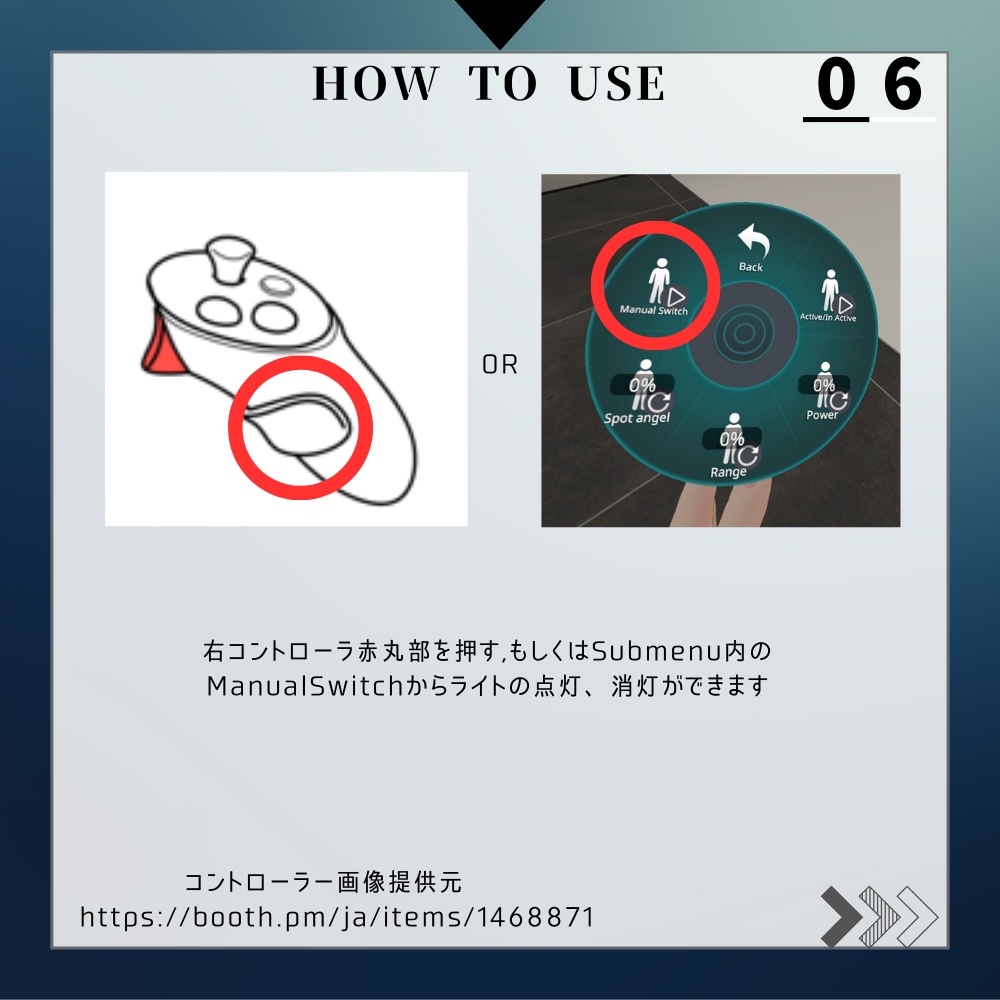 HOW TO USE

06

OR

Back

Manual Switch

Active/In Active

0%

Spot angel

0%

Power

0%

Range

右コントローラ赤丸部を押す,もしくはSubmenu内のManualSwitchからライトの点灯、消灯ができます

コントローラー画像提供元
https://booth.pm/ja/items/1468871