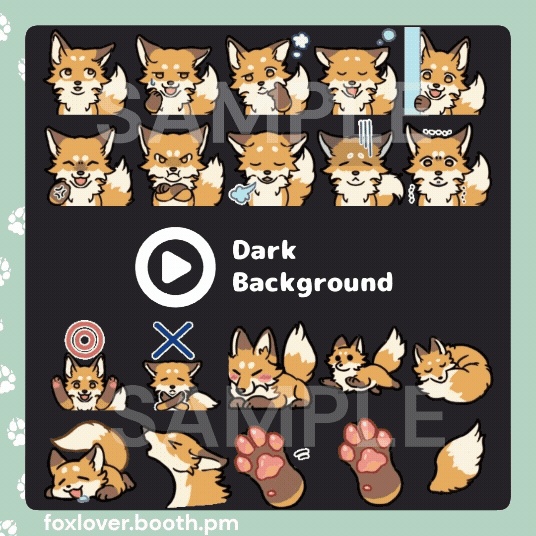 SAMPLE

Dark Background

SAMPLE

foxlover.booth.pm