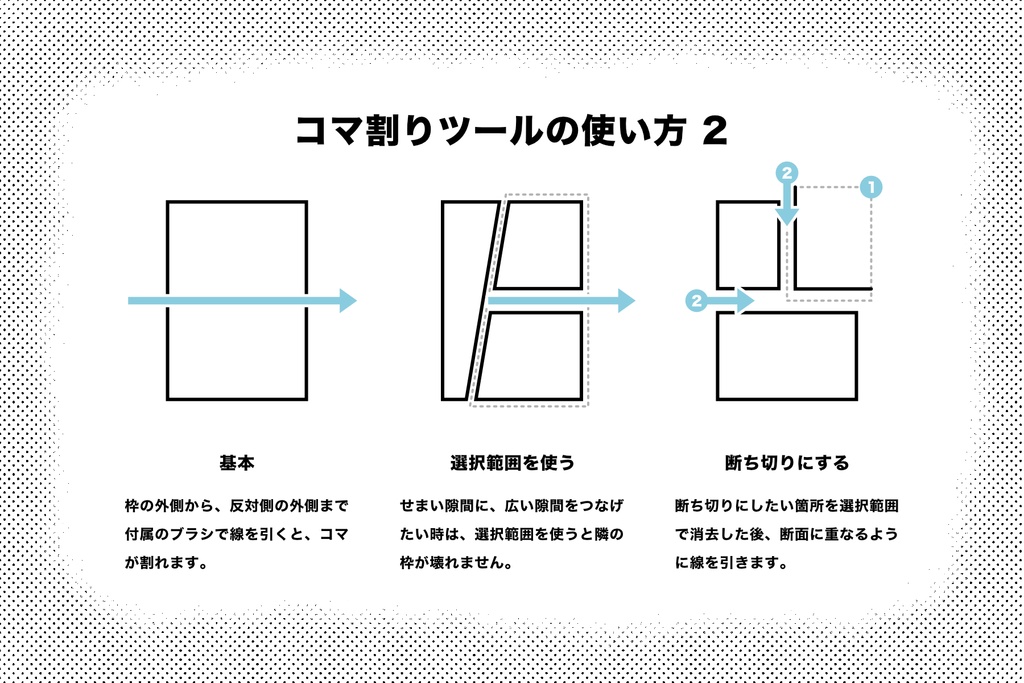 コマ割りツールの使い方 2

2

1

2

基本

枠の外側から、反対側の外側まで付属のブラシで線を引くと、コマが割れます。

選択範囲を使う

せまい隙間に、広い隙間をつなげたい時は、選択範囲を使うと隣の枠が壊れません。

断ち切りにする

断ち切りにしたい箇所を選択範囲で消去した後、断面に重なるように線を引きます。