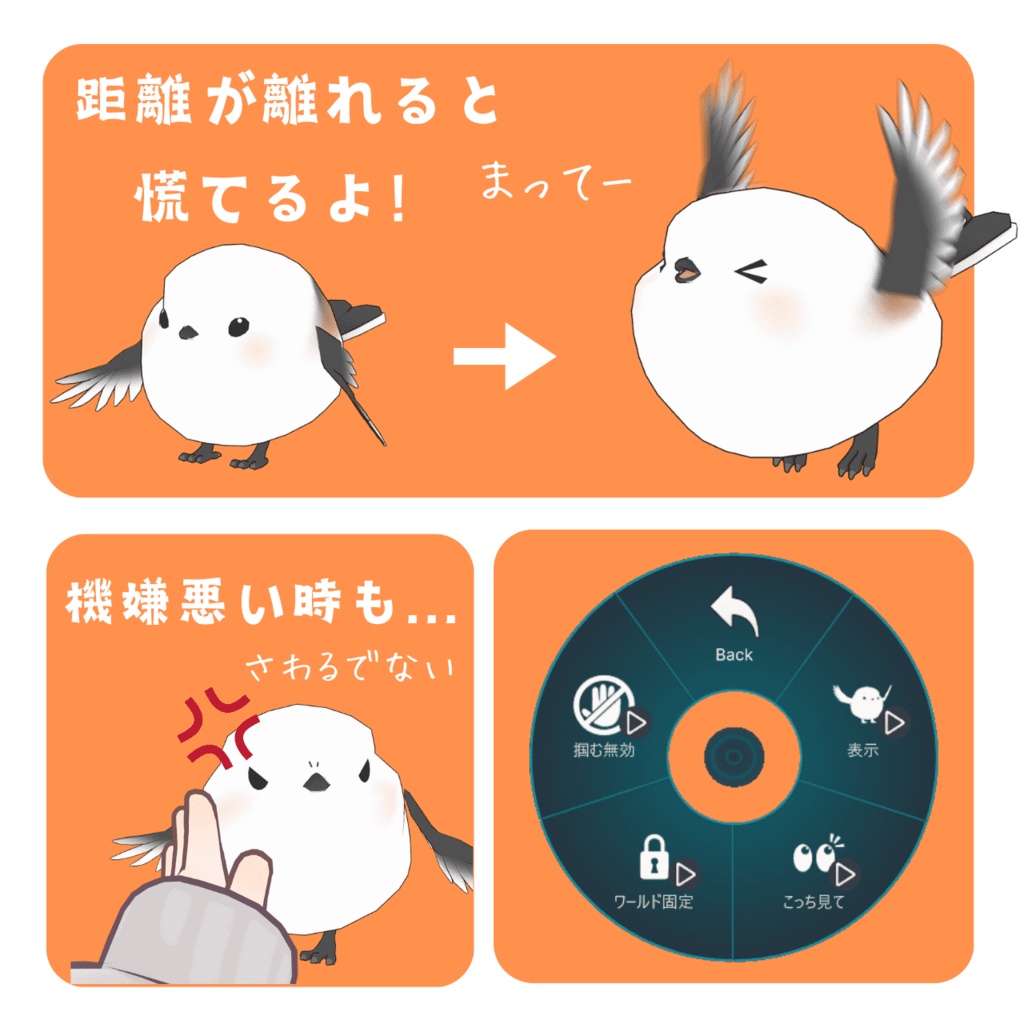 距離が離れると
慌てるよ!

まってー

機嫌悪い時も...

さわるでない

Back

掴む無効

表示

ワールド固定

こっち見て