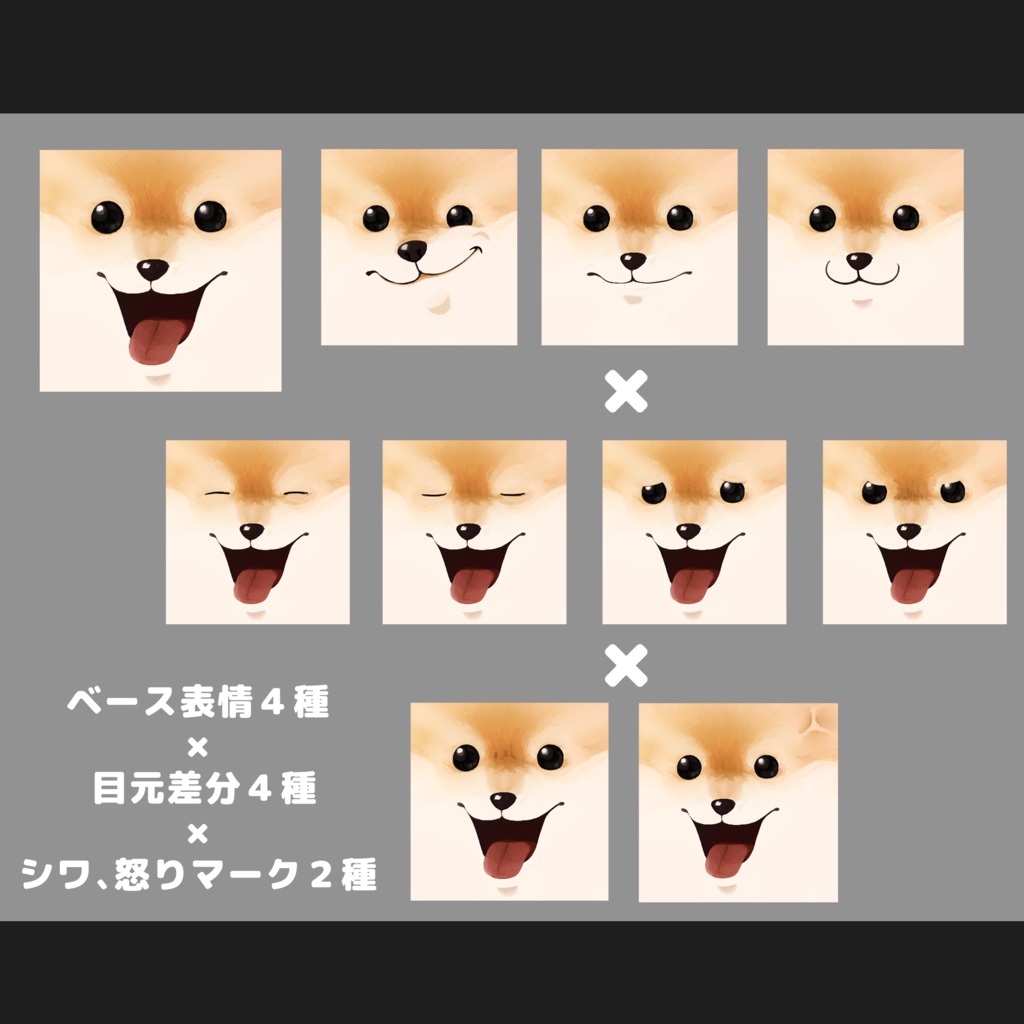 ×

×

ベース表情４種
×
目元差分４種
×
シワ、怒りマーク２種