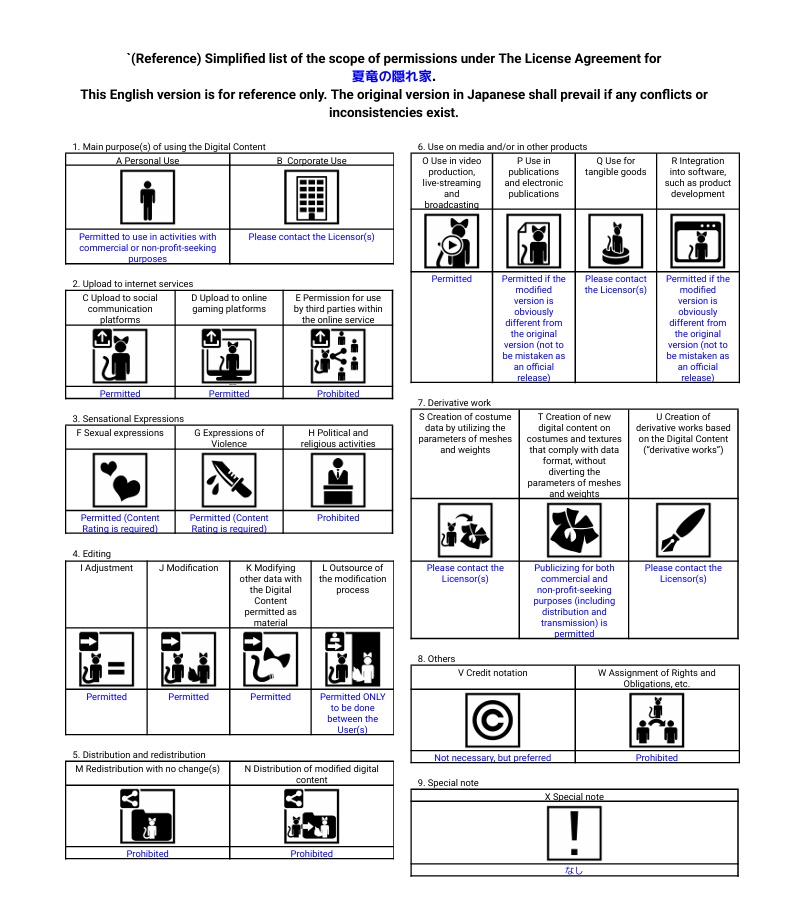 `(Reference) Simplified list of the scope of permissions under The License Agreement for
夏竜の隠れ家.
This English version is for reference only. The original version in Japanese shall prevail if any conflicts or inconsistencies exist.

1. Main purpose(s) of using the Digital Content

| A Personal Use | B Corporate Use |
|---|---|
| Permitted to use in activities with commercial or non-profit-seeking purposes | Please contact the Licensor(s) |

2. Upload to internet services

| C Upload to social communication platforms | D Upload to online gaming platforms | E Permission for use by third parties within the online service |
|---|---|---|
| Permitted | Permitted | Prohibited |

3. Sensational Expressions

| F Sexual expressions | G Expressions of Violence | H Political and religious activities |
|---|---|---|
| Permitted (Content Rating is required) | Permitted (Content Rating is required) | Prohibited |

4. Editing

| I Adjustment | J Modification | K Modifying other data with the Digital Content permitted as material | L Outsource of the modification process |
|---|---|---|---|
| Permitted | Permitted | Permitted | Permitted ONLY to be done between the User(s) |

5. Distribution and redistribution

| M Redistribution with no change(s) | N Distribution of modified digital content |
|---|---|
| Prohibited | Prohibited |

6. Use on media and/or in other products

| O Use in video production, live-streaming and broadcasting | P Use in publications and electronic publications | Q Use for tangible goods | R Integration into software, such as product development |
|---|---|---|---|
| Permitted | Permitted if the modified version is obviously different from the original version (not to be mistaken as an official release) | Please contact the Licensor(s) | Permitted if the modified version is obviously different from the original version (not to be mistaken as an official release) |

7. Derivative work

| S Creation of costume data by utilizing the parameters of meshes and weights | T Creation of new digital content on costumes and textures that comply with data format, without diverting the parameters of meshes and weights | U Creation of derivative works based on the Digital Content ("derivative works") |
|---|---|---|
| Please contact the Licensor(s) | Publicizing for both commercial and non-profit-seeking purposes (including distribution and transmission) is permitted | Please contact the Licensor(s) |

8. Others

| V Credit notation | W Assignment of Rights and Obligations, etc. |
|---|---|
| Not necessary, but preferred | Prohibited |

9. Special note

| X Special note |
|---|
| なし |