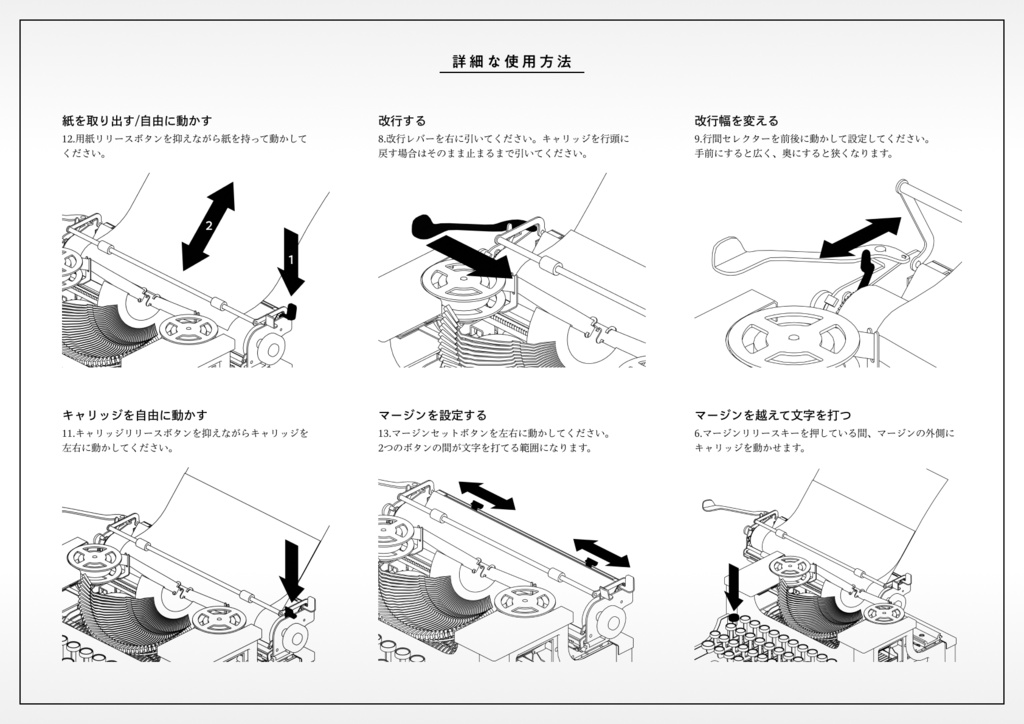 詳細な使用方法

紙を取り出す/自由に動かす

12.用紙リリースボタンを抑えながら紙を持って動かしてください。

2

1

改行する

8.改行レバーを右に引いてください。キャリッジを行頭に戻す場合はそのまま止まるまで引いてください。

改行幅を変える

9.行間セレクターを前後に動かして設定してください。手前にすると広く、奥にすると狭くなります。

キャリッジを自由に動かす

11.キャリッジリリースボタンを抑えながらキャリッジを左右に動かしてください。

マージンを設定する

13.マージンセットボタンを左右に動かしてください。2つのボタンの間が文字を打てる範囲になります。

マージンを越えて文字を打つ

6.マージンリリースキーを押している間、マージンの外側にキャリッジを動かせます。