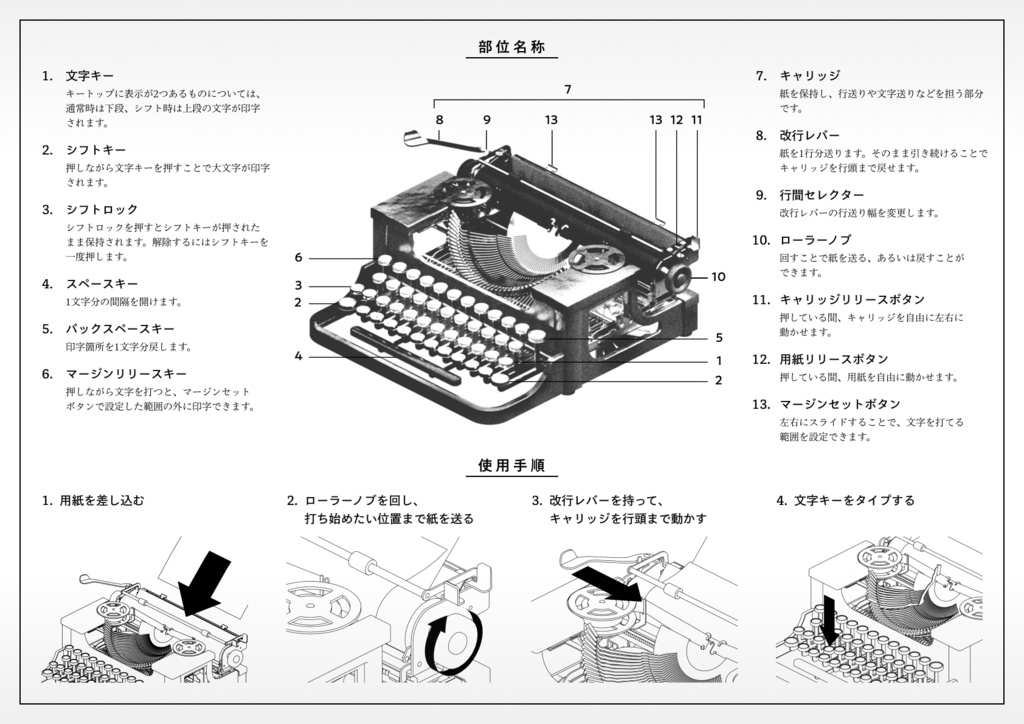 部位名称

1. 文字キー
キートップに表示が2つあるものについては、通常時は下段、シフト時は上段の文字が印字されます。

2. シフトキー
押しながら文字キーを押すことで大文字が印字されます。

3. シフトロック
シフトロックを押すとシフトキーが押されたまま保持されます。解除するにはシフトキーを一度押します。

4. スペースキー
1文字分の間隔を開けます。

5. バックスペースキー
印字箇所を1文字分戻します。

6. マージンリリースキー
押しながら文字を打つと、マージンセットボタンで設定した範囲の外に印字できます。

7
8 9 13 13 12 11
6
3
2
4
10
5
1
2

7. キャリッジ
紙を保持し、行送りや文字送りなどを担う部分です。

8. 改行レバー
紙を1行分送ります。そのまま引き続けることでキャリッジを行頭まで戻せます。

9. 行間セレクター
改行レバーの行送り幅を変更します。

10. ローラーノブ
回すことで紙を送る、あるいは戻すことができます。

11. キャリッジリリースボタン
押している間、キャリッジを自由に左右に動かせます。

12. 用紙リリースボタン
押している間、用紙を自由に動かせます。

13. マージンセットボタン
左右にスライドすることで、文字を打てる範囲を設定できます。

使用手順

1. 用紙を差し込む

2. ローラーノブを回し、打ち始めたい位置まで紙を送る

3. 改行レバーを持って、キャリッジを行頭まで動かす

4. 文字キーをタイプする