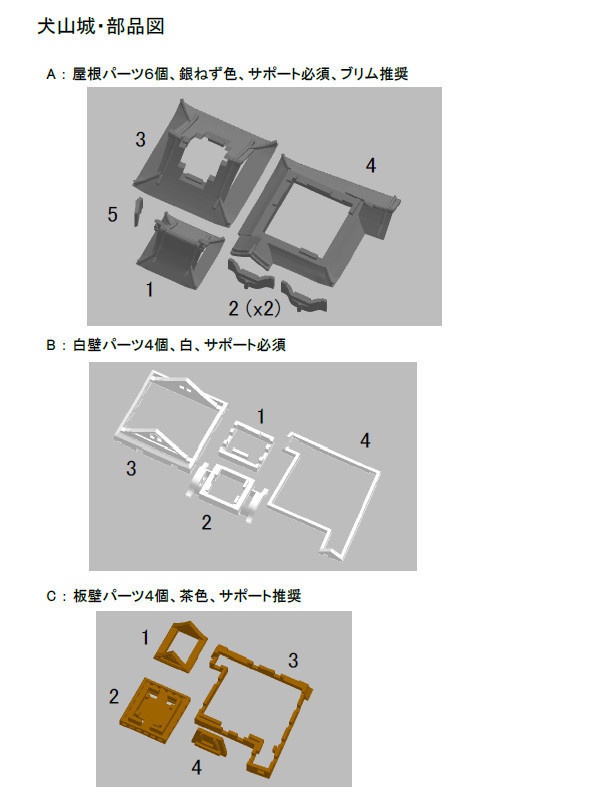 犬山城・部品図

A：屋根パーツ6個、銀ねず色、サポート必須、ブリム推奨

3

4

5

1

2 (x2)

B：白壁パーツ4個、白、サポート必須

1

4

3

2

C：板壁パーツ4個、茶色、サポート推奨

1

3

2

4