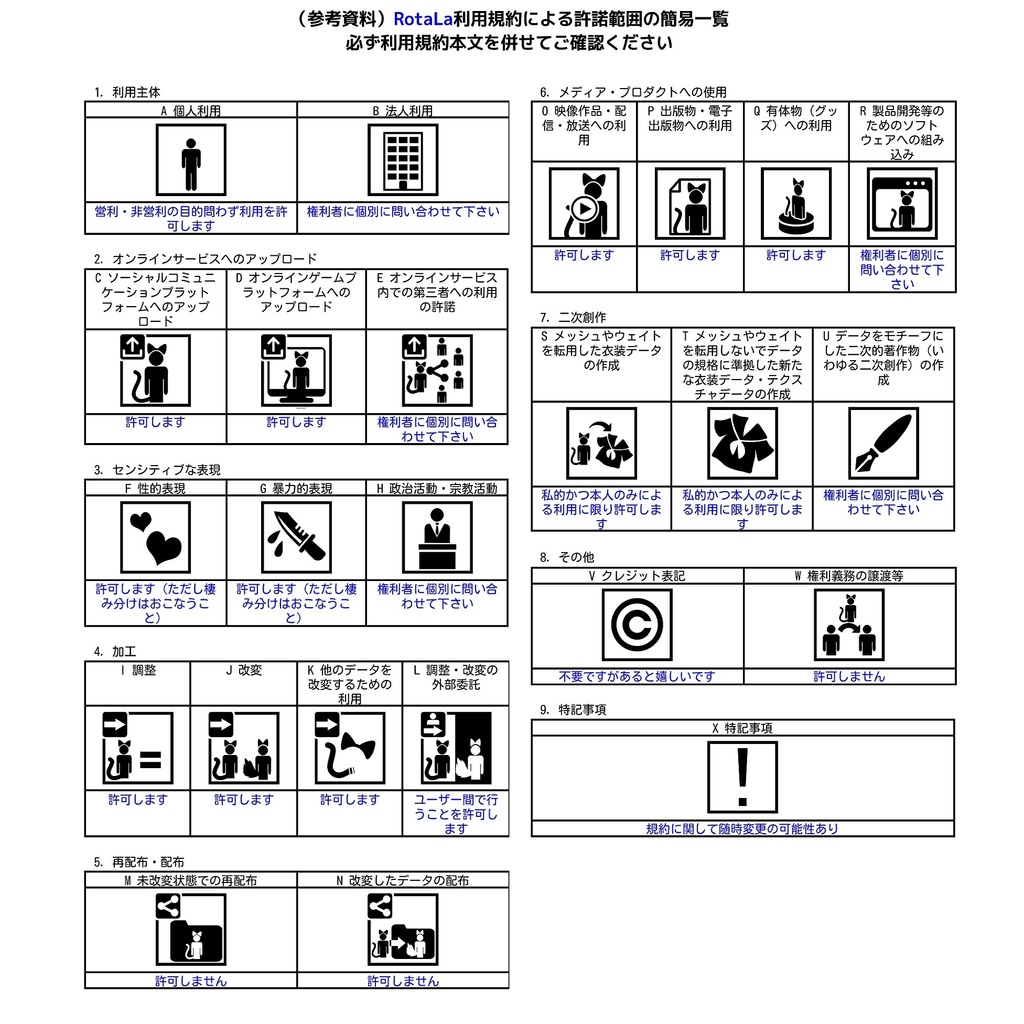 （参考資料）RotaLa利用規約による許諾範囲の簡易一覧
必ず利用規約本文を併せてご確認ください

1. 利用主体

| A 個人利用 | B 法人利用 |
|---|---|
| 営利・非営利の目的問わず利用を許可します | 権利者に個別に問い合わせて下さい |

2. オンラインサービスへのアップロード

| C ソーシャルコミュニケーションプラットフォームへのアップロード | D オンラインゲームプラットフォームへのアップロード | E オンラインサービス内での第三者への利用の許諾 |
|---|---|---|
| 許可します | 許可します | 権利者に個別に問い合わせて下さい |

3. センシティブな表現

| F 性的表現 | G 暴力的表現 | H 政治活動・宗教活動 |
|---|---|---|
| 許可します（ただし棲み分けはおこなうこと） | 許可します（ただし棲み分けはおこなうこと） | 権利者に個別に問い合わせて下さい |

4. 加工

| I 調整 | J 改変 | K 他のデータを改変するための利用 | L 調整・改変の外部委託 |
|---|---|---|---|
| 許可します | 許可します | 許可します | ユーザー間で行うことを許可します |

5. 再配布・配布

| M 未改変状態での再配布 | N 改変したデータの配布 |
|---|---|
| 許可しません | 許可しません |

6. メディア・プロダクトへの使用

| O 映像作品・配信・放送への利用 | P 出版物・電子出版物への利用 | Q 有体物（グッズ）への利用 | R 製品開発等のためのソフトウェアへの組み込み |
|---|---|---|---|
| 許可します | 許可します | 許可します | 権利者に個別に問い合わせて下さい |

7. 二次創作

| S メッシュやウェイトを転用した衣装データの作成 | T メッシュやウェイトを転用しないでデータの規格に準拠した新たな衣装データ・テクスチャデータの作成 | U データをモチーフにした二次的著作物（いわゆる二次創作）の作成 |
|---|---|---|
| 私的かつ本人のみによる利用に限り許可します | 私的かつ本人のみによる利用に限り許可します | 権利者に個別に問い合わせて下さい |

8. その他

| V クレジット表記 | W 権利義務の譲渡等 |
|---|---|
| 不要ですがあると嬉しいです | 許可しません |

9. 特記事項

| X 特記事項 |
|---|
| 規約に関して随時変更の可能性あり |