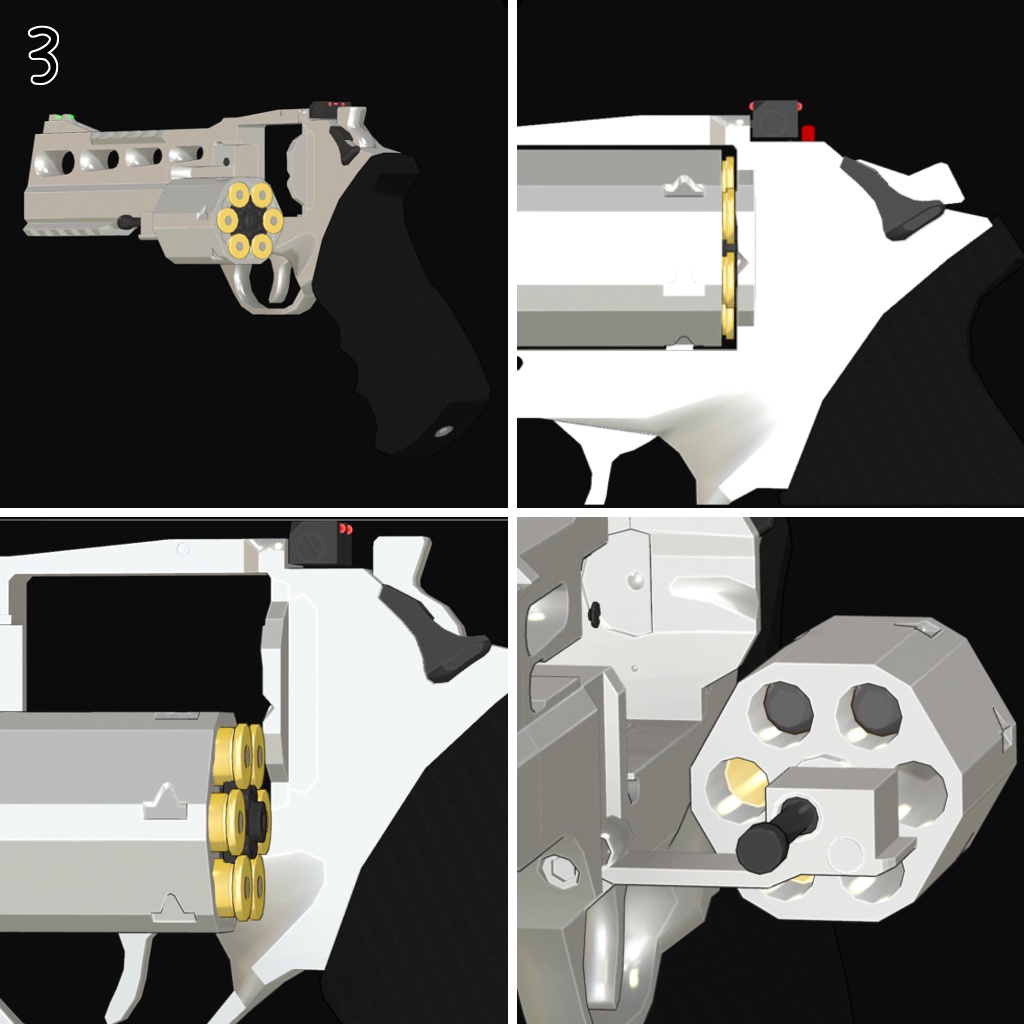 3