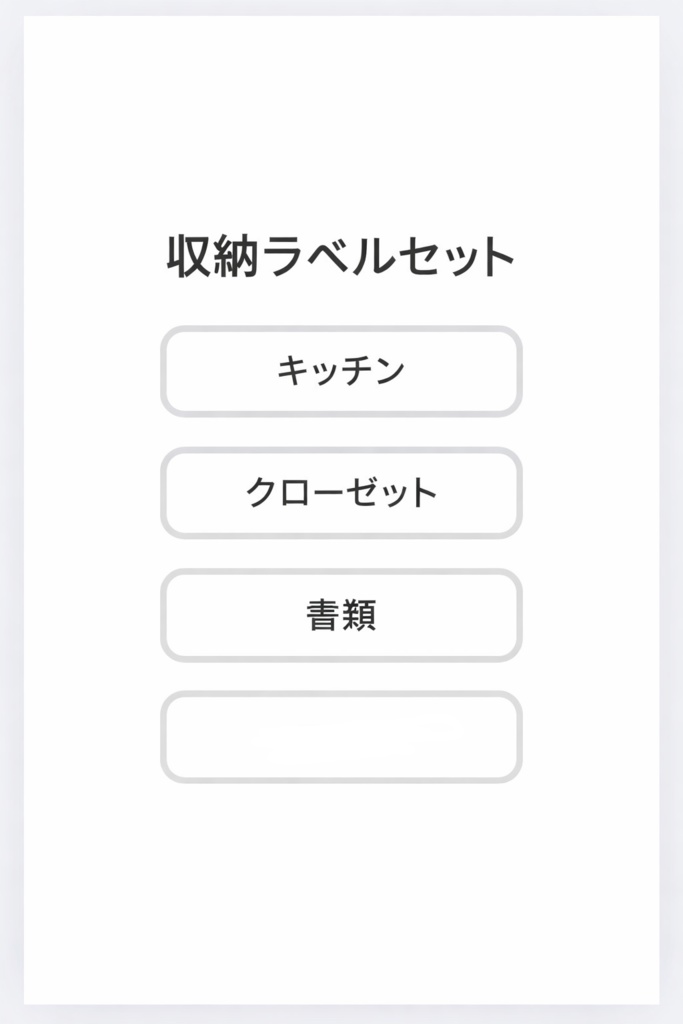 収納ラベルセット

キッチン

クローゼット

書類