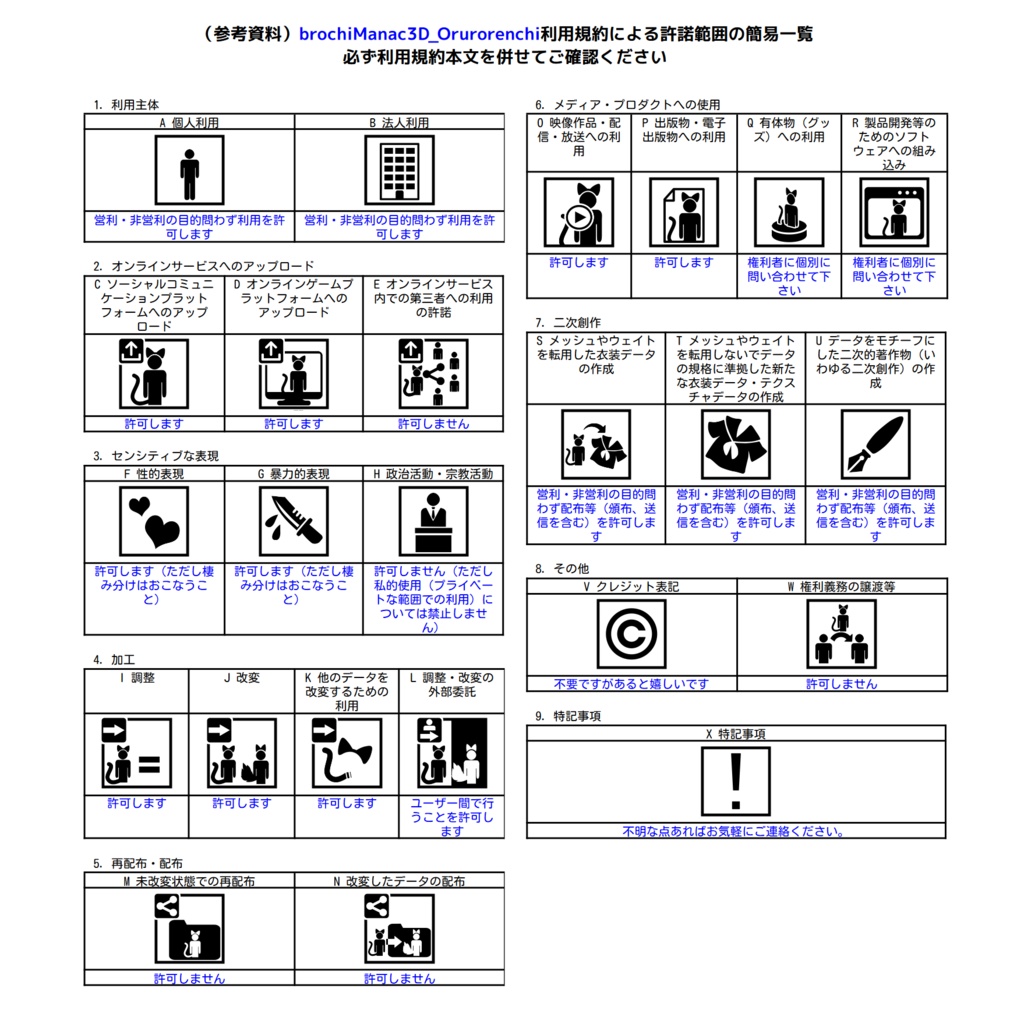 （参考資料）brochiManac3D_Orurorenchi利用規約による許諾範囲の簡易一覧
必ず利用規約本文を併せてご確認ください

1. 利用主体

| A 個人利用 | B 法人利用 |
|---|---|
| 営利・非営利の目的問わず利用を許可します | 営利・非営利の目的問わず利用を許可します |

2. オンラインサービスへのアップロード

| C ソーシャルコミュニケーションプラットフォームへのアップロード | D オンラインゲームプラットフォームへのアップロード | E オンラインサービス内での第三者への利用の許諾 |
|---|---|---|
| 許可します | 許可します | 許可しません |

3. センシティブな表現

| F 性的表現 | G 暴力的表現 | H 政治活動・宗教活動 |
|---|---|---|
| 許可します（ただし棲み分けはおこなうこと） | 許可します（ただし棲み分けはおこなうこと） | 許可しません（ただし私的使用（プライベートな範囲での利用）については禁止しません） |

4. 加工

| I 調整 | J 改変 | K 他のデータを改変するための利用 | L 調整・改変の外部委託 |
|---|---|---|---|
| 許可します | 許可します | 許可します | ユーザー間で行うことを許可します |

5. 再配布・配布

| M 未改変状態での再配布 | N 改変したデータの配布 |
|---|---|
| 許可しません | 許可しません |

6. メディア・プロダクトへの使用

| O 映像作品・配信・放送への利用 | P 出版物・電子出版物への利用 | Q 有体物（グッズ）への利用 | R 製品開発等のためのソフトウェアへの組み込み |
|---|---|---|---|
| 許可します | 許可します | 権利者に個別に問い合わせて下さい | 権利者に個別に問い合わせて下さい |

7. 二次創作

| S メッシュやウェイトを転用した衣装データの作成 | T メッシュやウェイトを転用しないでデータの規格に準拠した新たな衣装データ・テクスチャデータの作成 | U データをモチーフにした二次的著作物（いわゆる二次創作）の作成 |
|---|---|---|
| 営利・非営利の目的問わず配布等（頒布、送信を含む）を許可します | 営利・非営利の目的問わず配布等（頒布、送信を含む）を許可します | 営利・非営利の目的問わず配布等（頒布、送信を含む）を許可します |

8. その他

| V クレジット表記 | W 権利義務の譲渡等 |
|---|---|
| 不要ですがあると嬉しいです | 許可しません |

9. 特記事項

| X 特記事項 |
|---|
| 不明な点あればお気軽にご連絡ください。 |