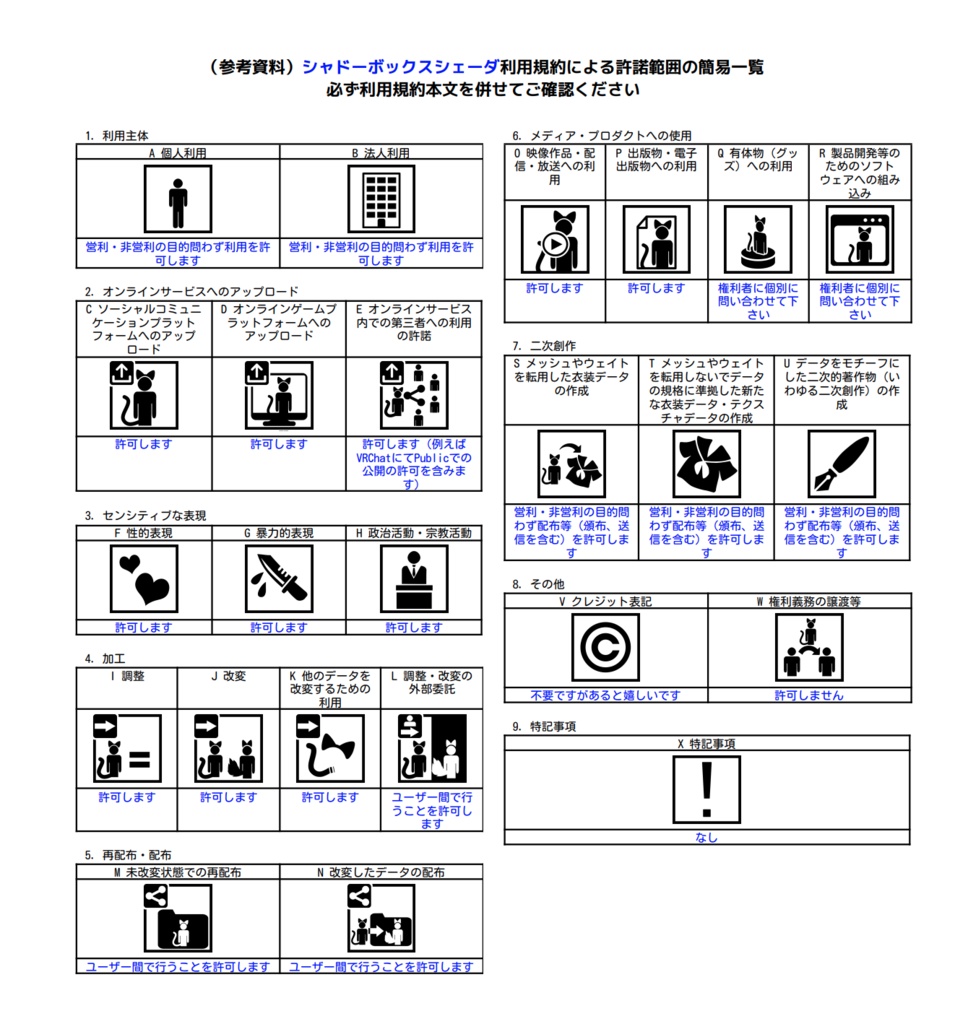 （参考資料）シャドーボックスシェーダ利用規約による許諾範囲の簡易一覧
必ず利用規約本文を併せてご確認ください

1. 利用主体

| A 個人利用 | B 法人利用 |
|---|---|
| 営利・非営利の目的問わず利用を許可します | 営利・非営利の目的問わず利用を許可します |

2. オンラインサービスへのアップロード

| C ソーシャルコミュニケーションプラットフォームへのアップロード | D オンラインゲームプラットフォームへのアップロード | E オンラインサービス内での第三者への利用の許諾 |
|---|---|---|
| 許可します | 許可します | 許可します（例えばVRChatにてPublicでの公開の許可を含みます） |

3. センシティブな表現

| F 性的表現 | G 暴力的表現 | H 政治活動・宗教活動 |
|---|---|---|
| 許可します | 許可します | 許可します |

4. 加工

| I 調整 | J 改変 | K 他のデータを改変するための利用 | L 調整・改変の外部委託 |
|---|---|---|---|
| 許可します | 許可します | 許可します | ユーザー間で行うことを許可します |

5. 再配布・配布

| M 未改変状態での再配布 | N 改変したデータの配布 |
|---|---|
| ユーザー間で行うことを許可します | ユーザー間で行うことを許可します |

6. メディア・プロダクトへの使用

| O 映像作品・配信・放送への利用 | P 出版物・電子出版物への利用 | Q 有体物（グッズ）への利用 | R 製品開発等のためのソフトウェアへの組み込み |
|---|---|---|---|
| 許可します | 許可します | 権利者に個別に問い合わせて下さい | 権利者に個別に問い合わせて下さい |

7. 二次創作

| S メッシュやウェイトを転用した衣装データの作成 | T メッシュやウェイトを転用しないでデータの規格に準拠した新たな衣装データ・テクスチャデータの作成 | U データをモチーフにした二次的著作物（いわゆる二次創作）の作成 |
|---|---|---|
| 営利・非営利の目的問わず配布等（頒布、送信を含む）を許可します | 営利・非営利の目的問わず配布等（頒布、送信を含む）を許可します | 営利・非営利の目的問わず配布等（頒布、送信を含む）を許可します |

8. その他

| V クレジット表記 | W 権利義務の譲渡等 |
|---|---|
| 不要ですがあると嬉しいです | 許可しません |

9. 特記事項

| X 特記事項 |
|---|
| なし |