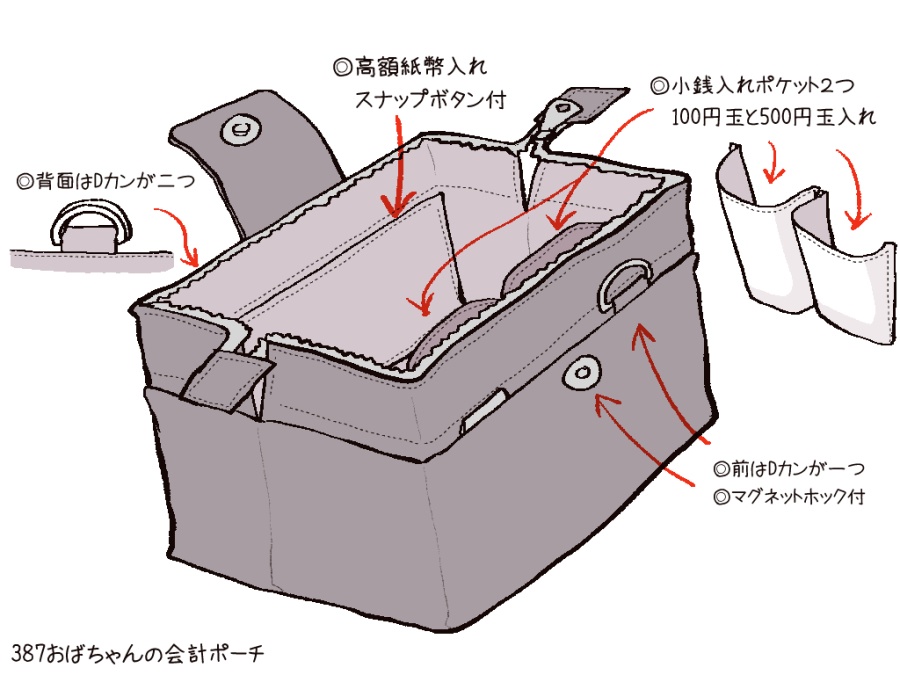 ◎高額紙幣入れ
スナップボタン付

◎小銭入れポケット2つ
100円玉と500円玉入れ

◎背面はDカンが二つ

◎前はDカンが一つ
◎マグネットホック付

387おばちゃんの会計ポーチ