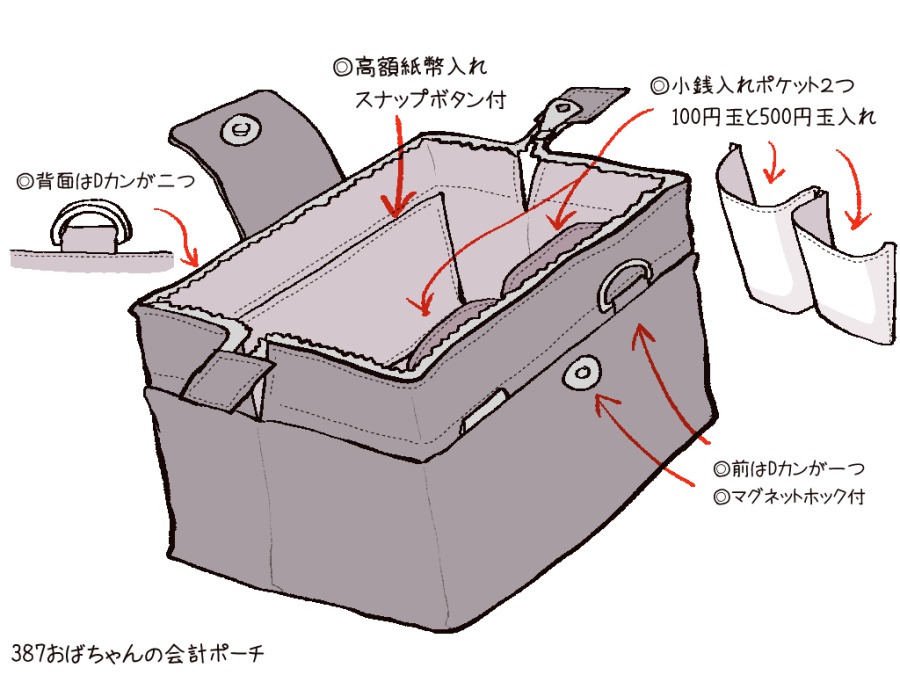 ◎高額紙幣入れ
スナップボタン付

◎小銭入れポケット2つ
100円玉と500円玉入れ

◎背面はDカンが二つ

◎前はDカンが一つ
◎マグネットホック付

387おばちゃんの会計ポーチ