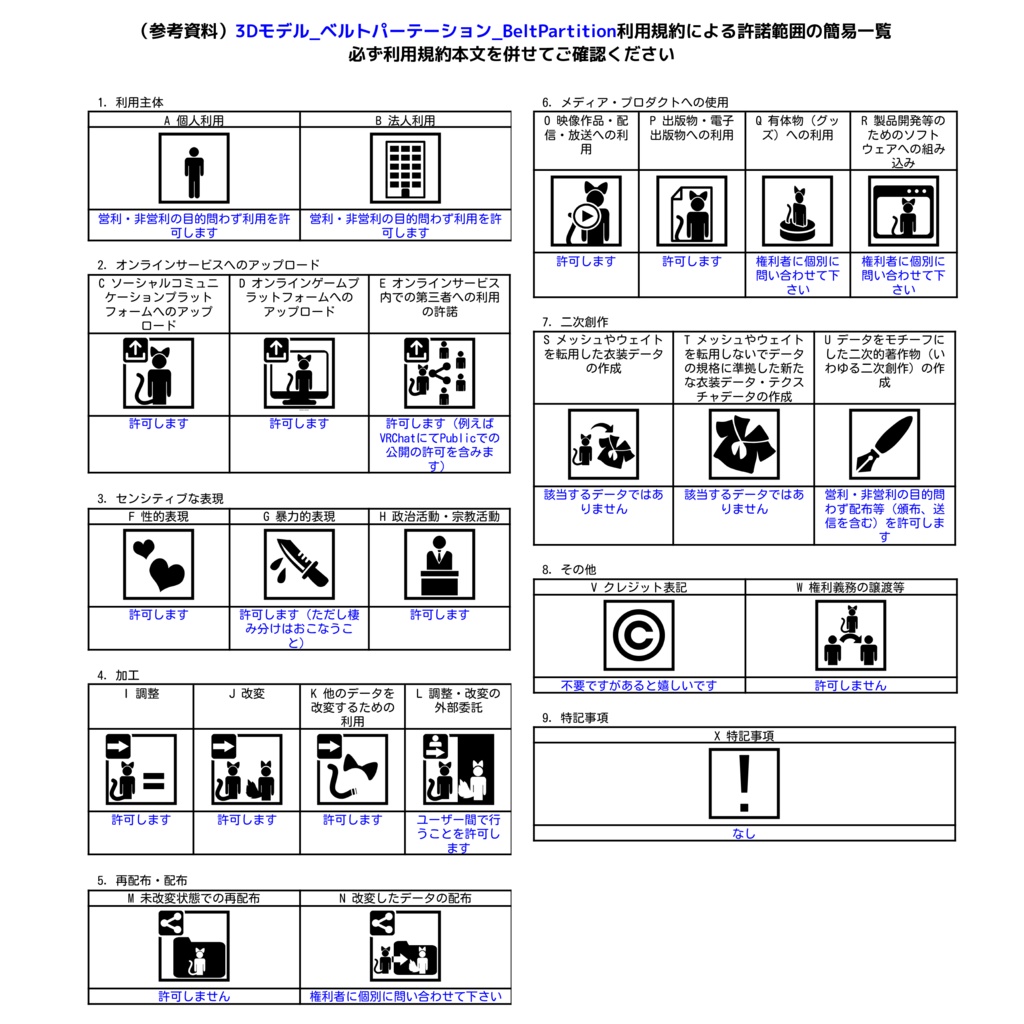 （参考資料）3Dモデル_ベルトパーテーション_BeltPartition利用規約による許諾範囲の簡易一覧
必ず利用規約本文を併せてご確認ください

1. 利用主体

| A 個人利用 | B 法人利用 |
|---|---|
| 営利・非営利の目的問わず利用を許可します | 営利・非営利の目的問わず利用を許可します |

2. オンラインサービスへのアップロード

| C ソーシャルコミュニケーションプラットフォームへのアップロード | D オンラインゲームプラットフォームへのアップロード | E オンラインサービス内での第三者への利用の許諾 |
|---|---|---|
| 許可します | 許可します | 許可します（例えばVRChatにてPublicでの公開の許可を含みます） |

3. センシティブな表現

| F 性的表現 | G 暴力的表現 | H 政治活動・宗教活動 |
|---|---|---|
| 許可します | 許可します（ただし棲み分けはおこなうこと） | 許可します |

4. 加工

| I 調整 | J 改変 | K 他のデータを改変するための利用 | L 調整・改変の外部委託 |
|---|---|---|---|
| 許可します | 許可します | 許可します | ユーザー間で行うことを許可します |

5. 再配布・配布

| M 未改変状態での再配布 | N 改変したデータの配布 |
|---|---|
| 許可しません | 権利者に個別に問い合わせて下さい |

6. メディア・プロダクトへの使用

| O 映像作品・配信・放送への利用 | P 出版物・電子出版物への利用 | Q 有体物（グッズ）への利用 | R 製品開発等のためのソフトウェアへの組み込み |
|---|---|---|---|
| 許可します | 許可します | 権利者に個別に問い合わせて下さい | 権利者に個別に問い合わせて下さい |

7. 二次創作

| S メッシュやウェイトを転用した衣装データの作成 | T メッシュやウェイトを転用しないでデータの規格に準拠した新たな衣装データ・テクスチャデータの作成 | U データをモチーフにした二次的著作物（いわゆる二次創作）の作成 |
|---|---|---|
| 該当するデータではありません | 該当するデータではありません | 営利・非営利の目的問わず配布等（頒布、送信を含む）を許可します |

8. その他

| V クレジット表記 | W 権利義務の譲渡等 |
|---|---|
| 不要ですがあると嬉しいです | 許可しません |

9. 特記事項

| X 特記事項 |
|---|
| なし |