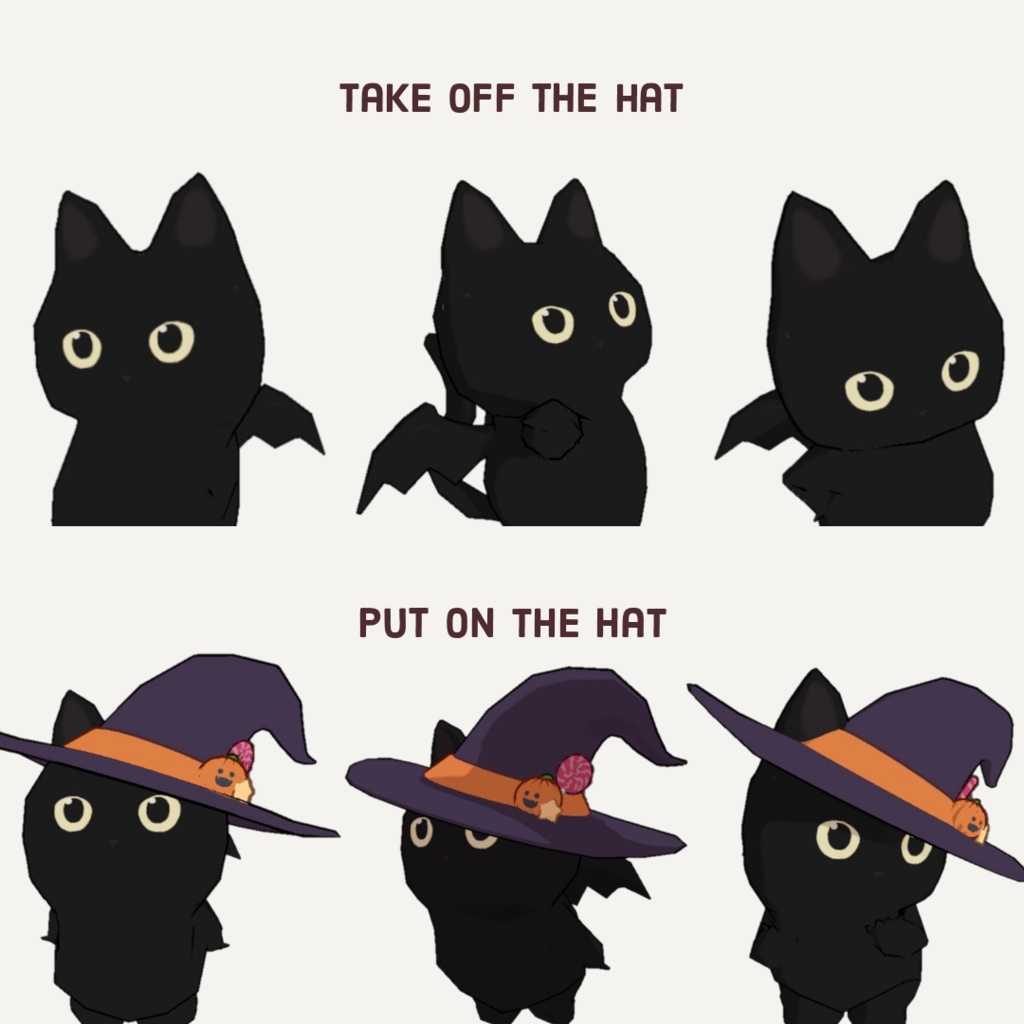 TAKE OFF THE HAT

PUT ON THE HAT