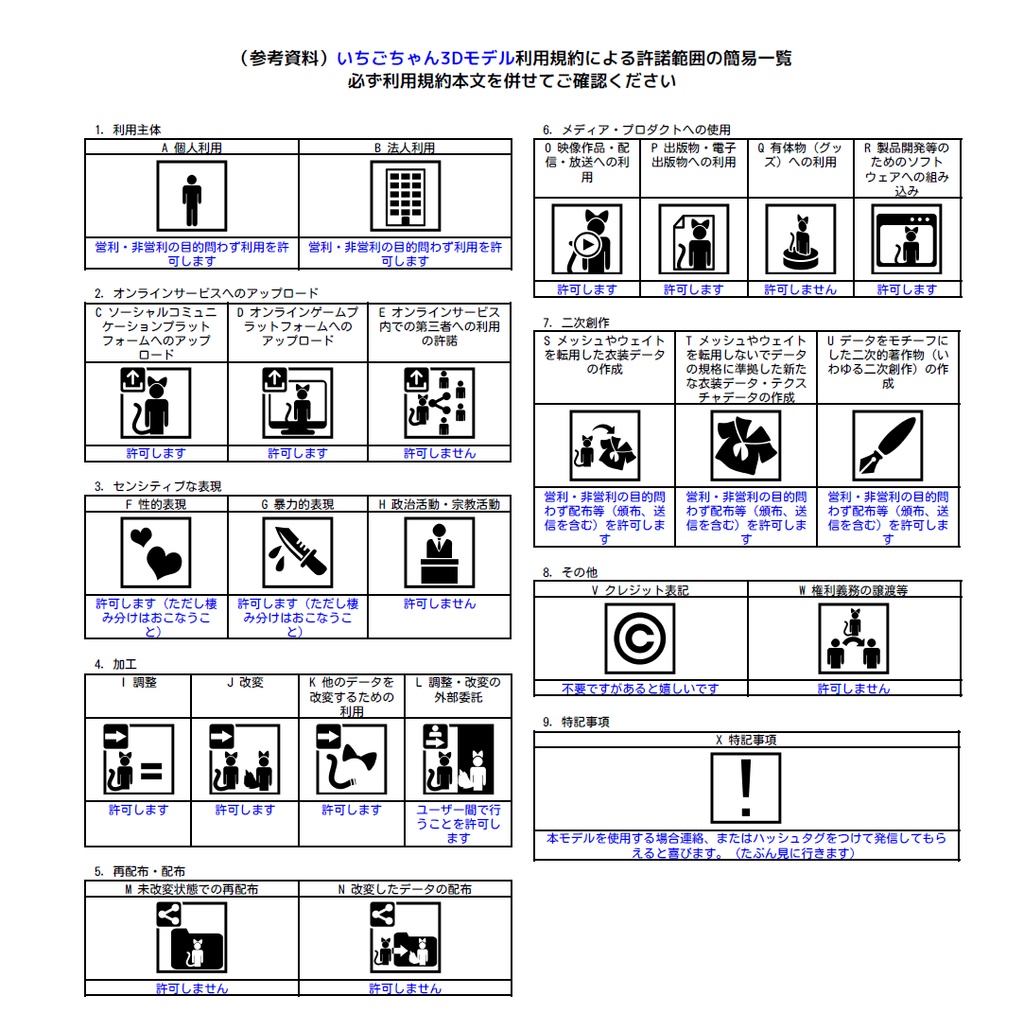 （参考資料）いちごちゃん3Dモデル利用規約による許諾範囲の簡易一覧
必ず利用規約本文を併せてご確認ください

1. 利用主体

| A 個人利用 | B 法人利用 |
|---|---|
| 営利・非営利の目的問わず利用を許可します | 営利・非営利の目的問わず利用を許可します |

2. オンラインサービスへのアップロード

| C ソーシャルコミュニケーションプラットフォームへのアップロード | D オンラインゲームプラットフォームへのアップロード | E オンラインサービス内での第三者への利用の許諾 |
|---|---|---|
| 許可します | 許可します | 許可しません |

3. センシティブな表現

| F 性的表現 | G 暴力的表現 | H 政治活動・宗教活動 |
|---|---|---|
| 許可します（ただし棲み分けはおこなうこと） | 許可します（ただし棲み分けはおこなうこと） | 許可しません |

4. 加工

| I 調整 | J 改変 | K 他のデータを改変するための利用 | L 調整・改変の外部委託 |
|---|---|---|---|
| 許可します | 許可します | 許可します | ユーザー間で行うことを許可します |

5. 再配布・配布

| M 未改変状態での再配布 | N 改変したデータの配布 |
|---|---|
| 許可しません | 許可しません |

6. メディア・プロダクトへの使用

| O 映像作品・配信・放送への利用 | P 出版物・電子出版物への利用 | Q 有体物（グッズ）への利用 | R 製品開発等のためのソフトウェアへの組み込み |
|---|---|---|---|
| 許可します | 許可します | 許可しません | 許可します |

7. 二次創作

| S メッシュやウェイトを転用した衣装データの作成 | T メッシュやウェイトを転用しないでデータの規格に準拠した新たな衣装データ・テクスチャデータの作成 | U データをモチーフにした二次的著作物（いわゆる二次創作）の作成 |
|---|---|---|
| 営利・非営利の目的問わず配布等（頒布、送信を含む）を許可します | 営利・非営利の目的問わず配布等（頒布、送信を含む）を許可します | 営利・非営利の目的問わず配布等（頒布、送信を含む）を許可します |

8. その他

| V クレジット表記 | W 権利義務の譲渡等 |
|---|---|
| 不要ですがあると嬉しいです | 許可しません |

9. 特記事項

| X 特記事項 |
|---|
| 本モデルを使用する場合連絡、またはハッシュタグをつけて発信してもらえると喜びます。（たぶん見に行きます） |