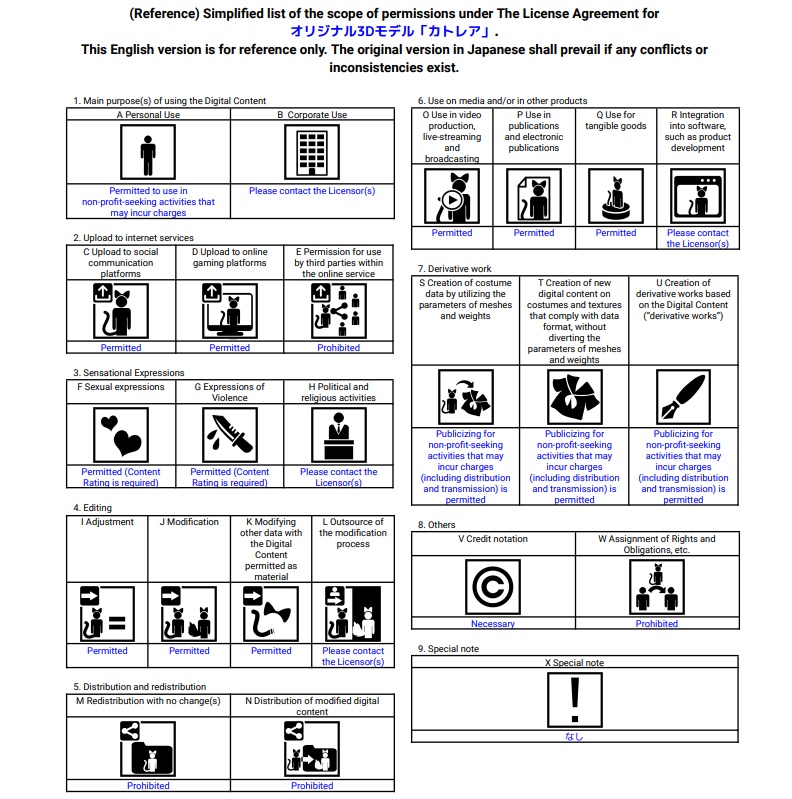 (Reference) Simplified list of the scope of permissions under The License Agreement for オリジナル3Dモデル「カトレア」.
This English version is for reference only. The original version in Japanese shall prevail if any conflicts or inconsistencies exist.

1. Main purpose(s) of using the Digital Content

| A Personal Use | B Corporate Use |
|---|---|
| Permitted to use in non-profit-seeking activities that may incur charges | Please contact the Licensor(s) |

2. Upload to internet services

| C Upload to social communication platforms | D Upload to online gaming platforms | E Permission for use by third parties within the online service |
|---|---|---|
| Permitted | Permitted | Prohibited |

3. Sensational Expressions

| F Sexual expressions | G Expressions of Violence | H Political and religious activities |
|---|---|---|
| Permitted (Content Rating is required) | Permitted (Content Rating is required) | Please contact the Licensor(s) |

4. Editing

| I Adjustment | J Modification | K Modifying other data with the Digital Content permitted as material | L Outsource of the modification process |
|---|---|---|---|
| Permitted | Permitted | Permitted | Please contact the Licensor(s) |

5. Distribution and redistribution

| M Redistribution with no change(s) | N Distribution of modified digital content |
|---|---|
| Prohibited | Prohibited |

6. Use on media and/or in other products

| O Use in video production, live-streaming and broadcasting | P Use in publications and electronic publications | Q Use for tangible goods | R Integration into software, such as product development |
|---|---|---|---|
| Permitted | Permitted | Permitted | Please contact the Licensor(s) |

7. Derivative work

| S Creation of costume data by utilizing the parameters of meshes and weights | T Creation of new digital content on costumes and textures that comply with data format, without diverting the parameters of meshes and weights | U Creation of derivative works based on the Digital Content ("derivative works") |
|---|---|---|
| Publicizing for non-profit-seeking activities that may incur charges (including distribution and transmission) is permitted | Publicizing for non-profit-seeking activities that may incur charges (including distribution and transmission) is permitted | Publicizing for non-profit-seeking activities that may incur charges (including distribution and transmission) is permitted |

8. Others

| V Credit notation | W Assignment of Rights and Obligations, etc. |
|---|---|
| Necessary | Prohibited |

9. Special note

| X Special note |
|---|
| なし |