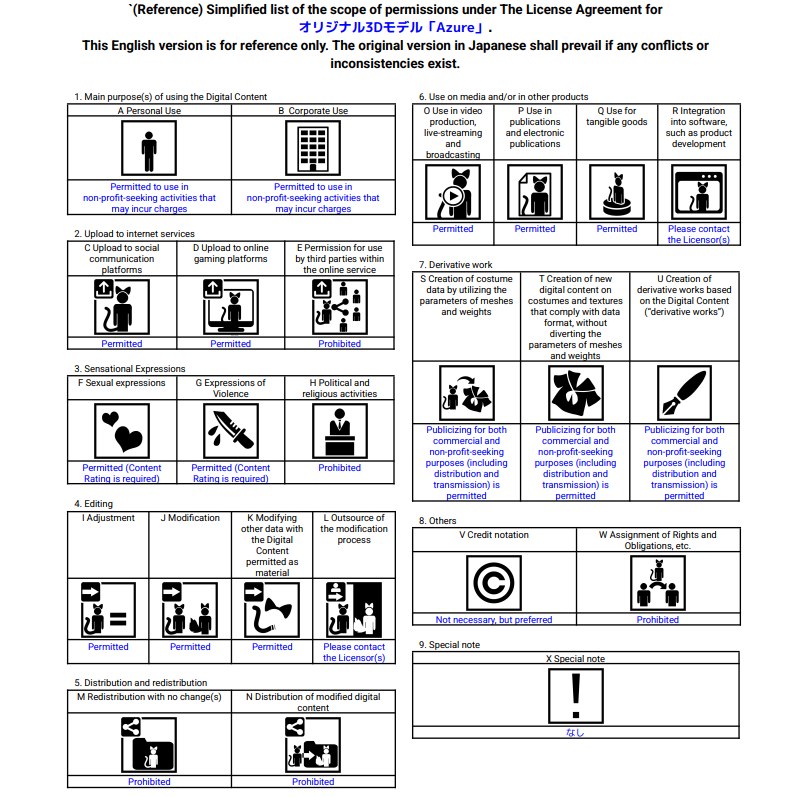 `(Reference) Simplified list of the scope of permissions under The License Agreement for オリジナル3Dモデル「Azure」.
This English version is for reference only. The original version in Japanese shall prevail if any conflicts or inconsistencies exist.

1. Main purpose(s) of using the Digital Content

| A Personal Use | B Corporate Use |
|---|---|
| Permitted to use in non-profit-seeking activities that may incur charges | Permitted to use in non-profit-seeking activities that may incur charges |

2. Upload to internet services

| C Upload to social communication platforms | D Upload to online gaming platforms | E Permission for use by third parties within the online service |
|---|---|---|
| Permitted | Permitted | Prohibited |

3. Sensational Expressions

| F Sexual expressions | G Expressions of Violence | H Political and religious activities |
|---|---|---|
| Permitted (Content Rating is required) | Permitted (Content Rating is required) | Prohibited |

4. Editing

| I Adjustment | J Modification | K Modifying other data with the Digital Content permitted as material | L Outsource of the modification process |
|---|---|---|---|
| Permitted | Permitted | Permitted | Please contact the Licensor(s) |

5. Distribution and redistribution

| M Redistribution with no change(s) | N Distribution of modified digital content |
|---|---|
| Prohibited | Prohibited |

6. Use on media and/or in other products

| O Use in video production, live-streaming and broadcasting | P Use in publications and electronic publications | Q Use for tangible goods | R Integration into software, such as product development |
|---|---|---|---|
| Permitted | Permitted | Permitted | Please contact the Licensor(s) |

7. Derivative work

| S Creation of costume data by utilizing the parameters of meshes and weights | T Creation of new digital content on costumes and textures that comply with data format, without diverting the parameters of meshes and weights | U Creation of derivative works based on the Digital Content ("derivative works") |
|---|---|---|
| Publicizing for both commercial and non-profit-seeking purposes (including distribution and transmission) is permitted | Publicizing for both commercial and non-profit-seeking purposes (including distribution and transmission) is permitted | Publicizing for both commercial and non-profit-seeking purposes (including distribution and transmission) is permitted |

8. Others

| V Credit notation | W Assignment of Rights and Obligations, etc. |
|---|---|
| Not necessary, but preferred | Prohibited |

9. Special note

| X Special note |
|---|
| なし |