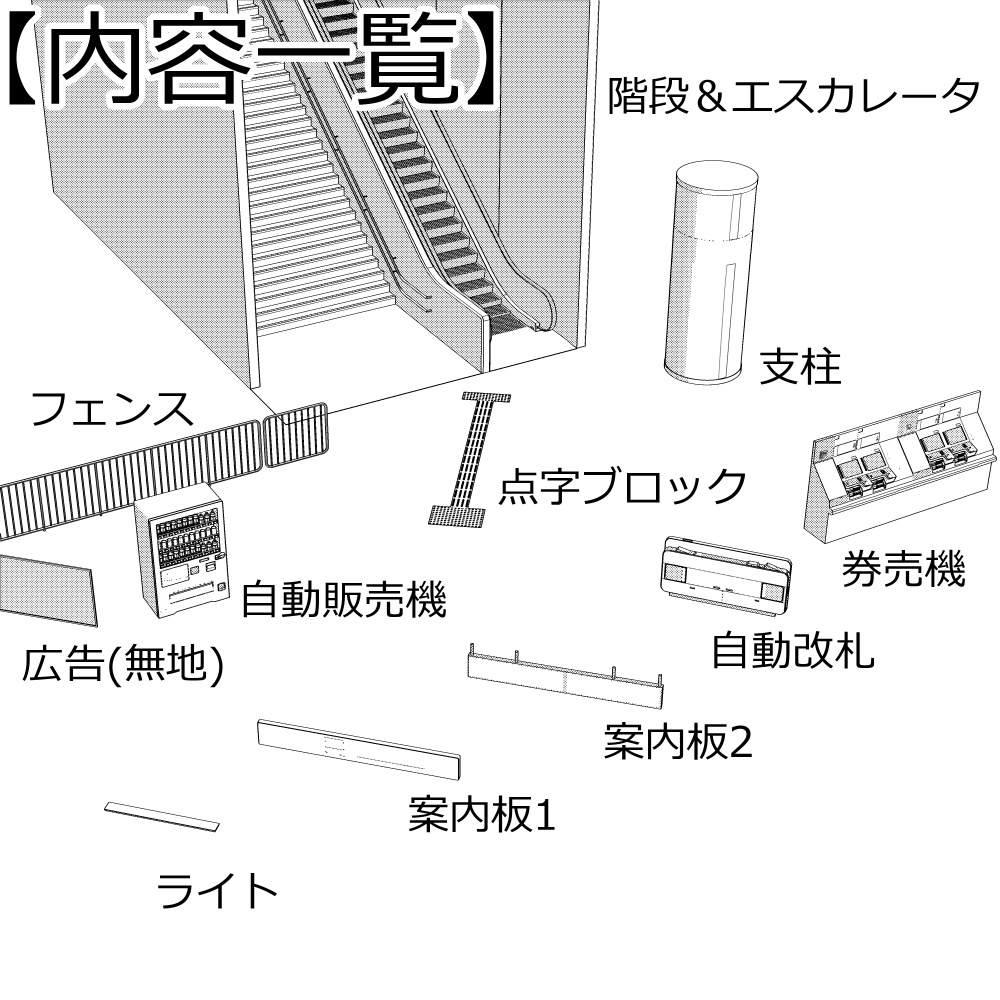 【内容一覧】

階段＆エスカレータ

支柱

フェンス

点字ブロック

券売機

自動販売機

自動改札

広告(無地)

案内板2

案内板1

ライト