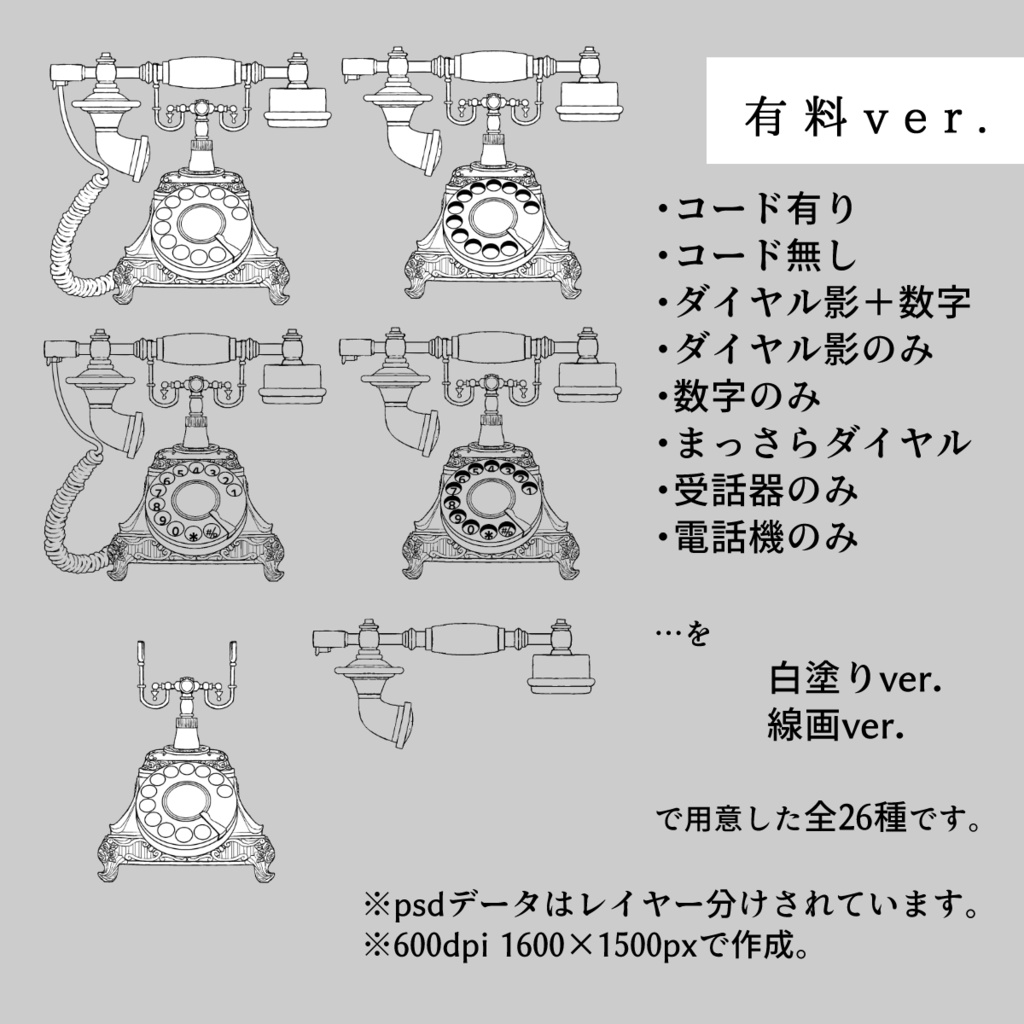 有料ver.

・コード有り
・コード無し
・ダイヤル影＋数字
・ダイヤル影のみ
・数字のみ
・まっさらダイヤル
・受話器のみ
・電話機のみ

…を
白塗りver.
線画ver.

で用意した全26種です。

※psdデータはレイヤー分けされています。
※600dpi 1600×1500pxで作成。