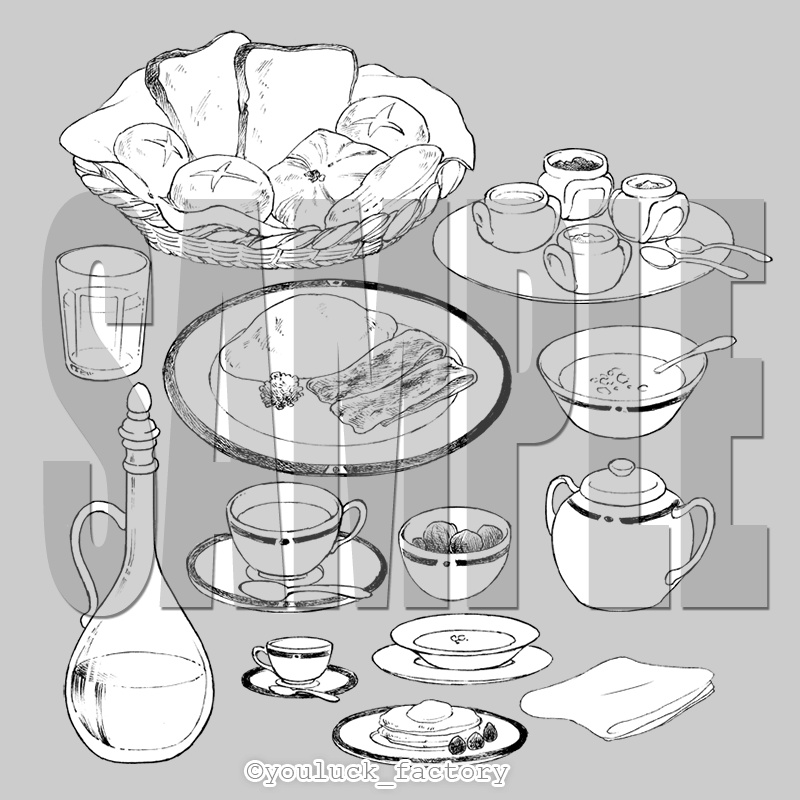 SAMPLE

©youluck_factory