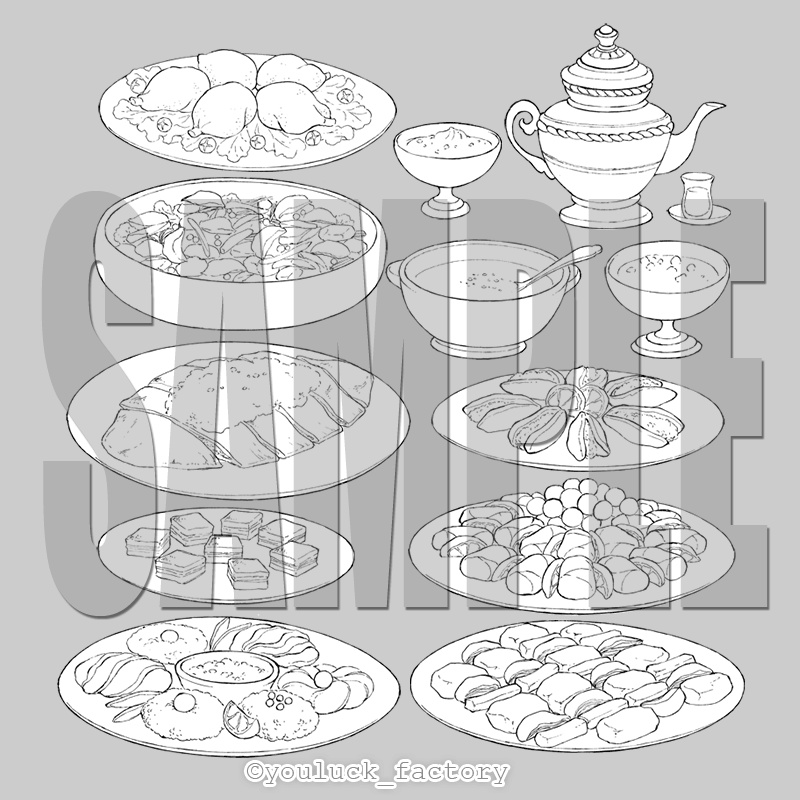 SAMPLE

©youluck_factory