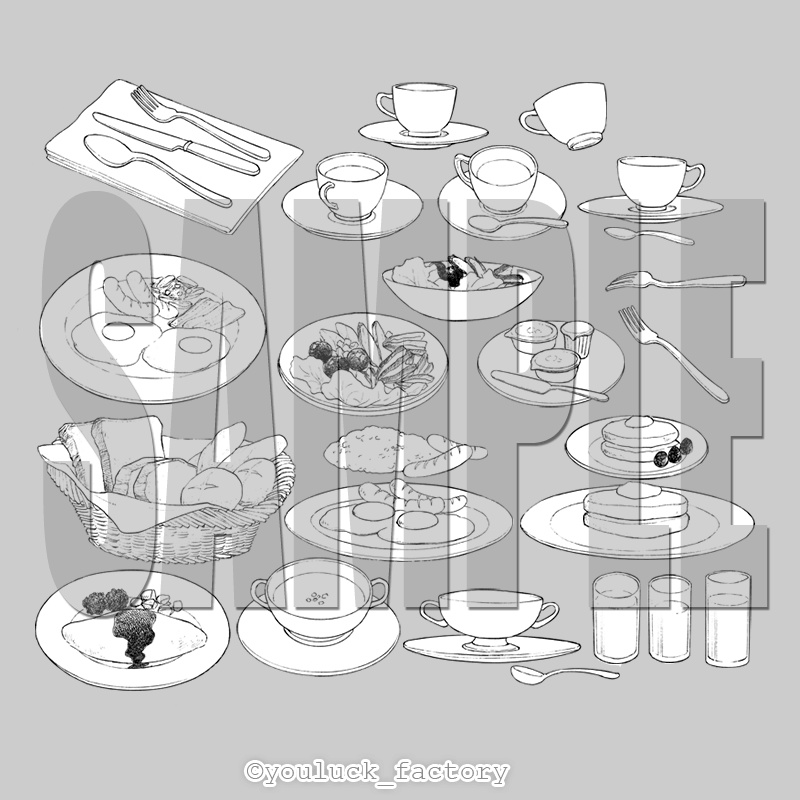 SAMPLE

©youluck_factory