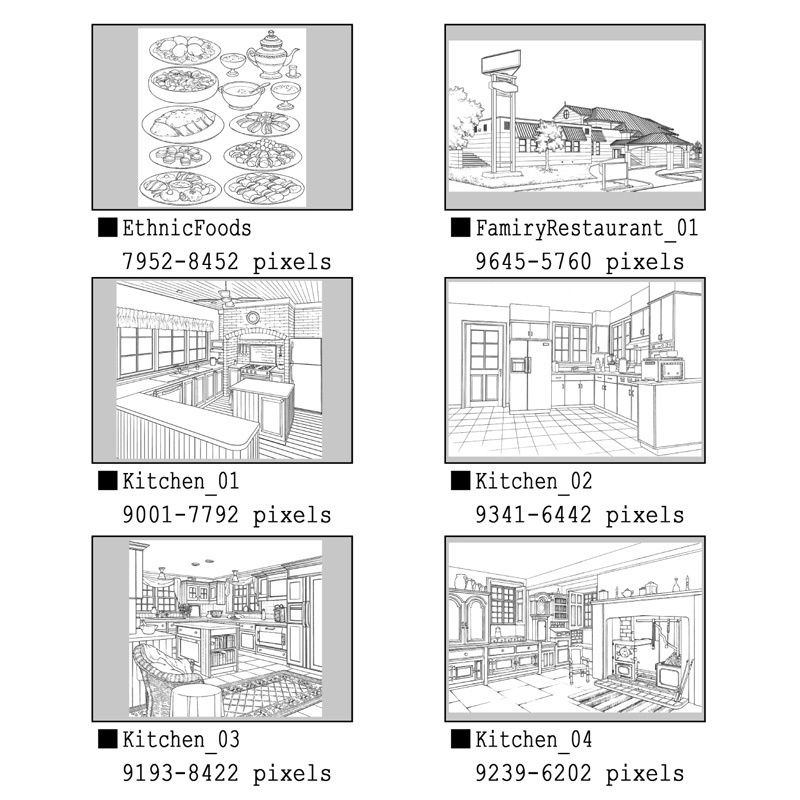 ■EthnicFoods
7952-8452 pixels

■FamiryRestaurant_01
9645-5760 pixels

■Kitchen_01
9001-7792 pixels

■Kitchen_02
9341-6442 pixels

■Kitchen_03
9193-8422 pixels

■Kitchen_04
9239-6202 pixels