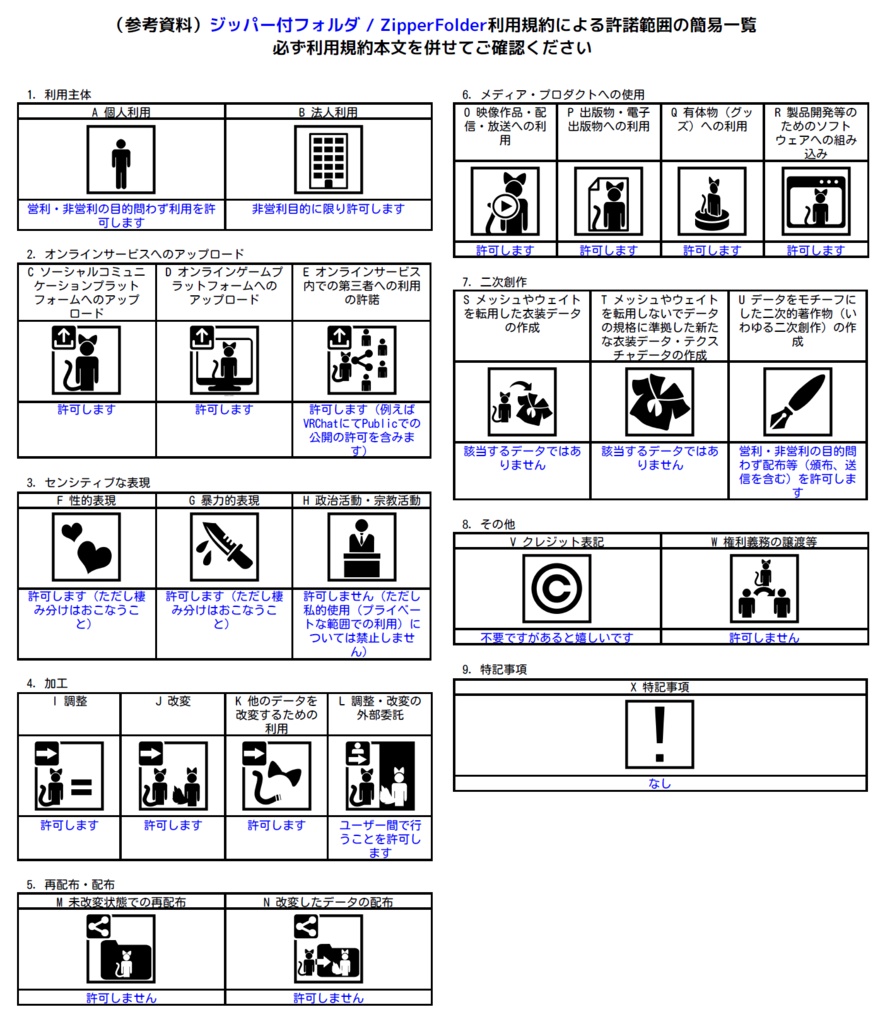 （参考資料）ジッパー付フォルダ / ZipperFolder利用規約による許諾範囲の簡易一覧
必ず利用規約本文を併せてご確認ください

1. 利用主体

| A 個人利用 | B 法人利用 |
|---|---|
| 営利・非営利の目的問わず利用を許可します | 非営利目的に限り許可します |

2. オンラインサービスへのアップロード

| C ソーシャルコミュニケーションプラットフォームへのアップロード | D オンラインゲームプラットフォームへのアップロード | E オンラインサービス内での第三者への利用の許諾 |
|---|---|---|
| 許可します | 許可します | 許可します（例えばVRChatにてPublicでの公開の許可を含みます） |

3. センシティブな表現

| F 性的表現 | G 暴力的表現 | H 政治活動・宗教活動 |
|---|---|---|
| 許可します（ただし棲み分けはおこなうこと） | 許可します（ただし棲み分けはおこなうこと） | 許可しません（ただし私的使用（プライベートな範囲での利用）については禁止しません） |

4. 加工

| I 調整 | J 改変 | K 他のデータを改変するための利用 | L 調整・改変の外部委託 |
|---|---|---|---|
| 許可します | 許可します | 許可します | ユーザー間で行うことを許可します |

5. 再配布・配布

| M 未改変状態での再配布 | N 改変したデータの配布 |
|---|---|
| 許可しません | 許可しません |

6. メディア・プロダクトへの使用

| O 映像作品・配信・放送への利用 | P 出版物・電子出版物への利用 | Q 有体物（グッズ）への利用 | R 製品開発等のためのソフトウェアへの組み込み |
|---|---|---|---|
| 許可します | 許可します | 許可します | 許可します |

7. 二次創作

| S メッシュやウェイトを転用した衣装データの作成 | T メッシュやウェイトを転用しないでデータの規格に準拠した新たな衣装データ・テクスチャデータの作成 | U データをモチーフにした二次的著作物（いわゆる二次創作）の作成 |
|---|---|---|
| 該当するデータではありません | 該当するデータではありません | 営利・非営利の目的問わず配布等（頒布、送信を含む）を許可します |

8. その他

| V クレジット表記 | W 権利義務の譲渡等 |
|---|---|
| 不要ですがあると嬉しいです | 許可しません |

9. 特記事項

| X 特記事項 |
|---|
| なし |