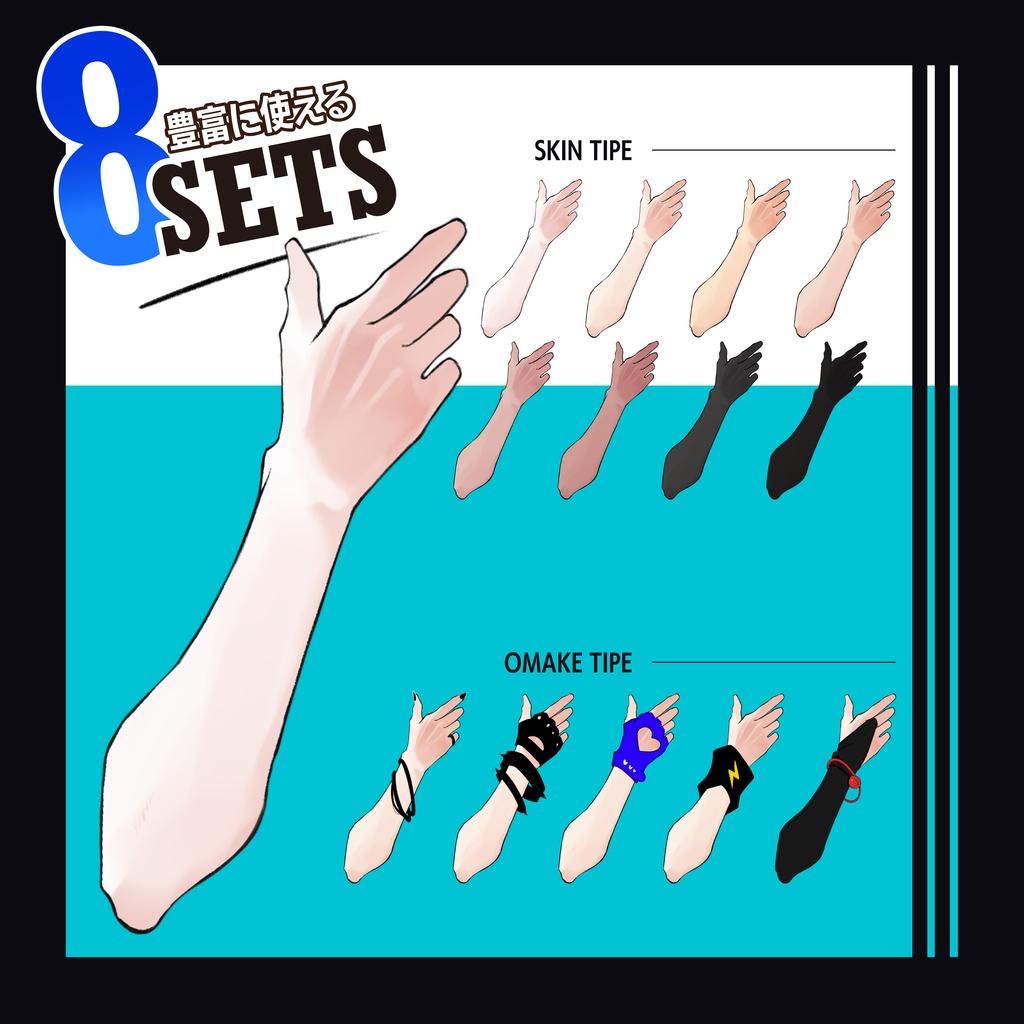 8
豊富に使える
SETS

SKIN TIPE

OMAKE TIPE