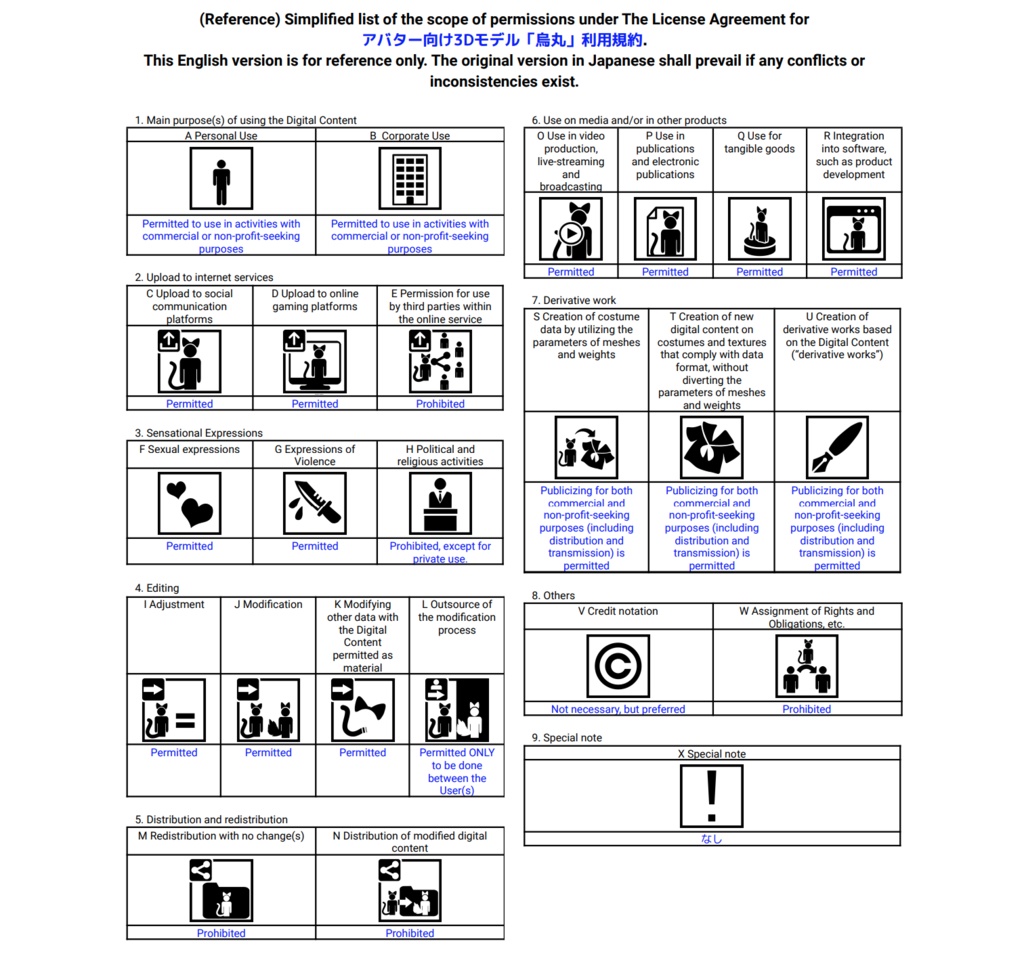 (Reference) Simplified list of the scope of permissions under The License Agreement for アバター向け3Dモデル「烏丸」利用規約.
This English version is for reference only. The original version in Japanese shall prevail if any conflicts or inconsistencies exist.

1. Main purpose(s) of using the Digital Content

| A Personal Use | B Corporate Use |
|---|---|
| Permitted to use in activities with commercial or non-profit-seeking purposes | Permitted to use in activities with commercial or non-profit-seeking purposes |

2. Upload to internet services

| C Upload to social communication platforms | D Upload to online gaming platforms | E Permission for use by third parties within the online service |
|---|---|---|
| Permitted | Permitted | Prohibited |

3. Sensational Expressions

| F Sexual expressions | G Expressions of Violence | H Political and religious activities |
|---|---|---|
| Permitted | Permitted | Prohibited, except for private use. |

4. Editing

| I Adjustment | J Modification | K Modifying other data with the Digital Content permitted as material | L Outsource of the modification process |
|---|---|---|---|
| Permitted | Permitted | Permitted | Permitted ONLY to be done between the User(s) |

5. Distribution and redistribution

| M Redistribution with no change(s) | N Distribution of modified digital content |
|---|---|
| Prohibited | Prohibited |

6. Use on media and/or in other products

| O Use in video production, live-streaming and broadcasting | P Use in publications and electronic publications | Q Use for tangible goods | R Integration into software, such as product development |
|---|---|---|---|
| Permitted | Permitted | Permitted | Permitted |

7. Derivative work

| S Creation of costume data by utilizing the parameters of meshes and weights | T Creation of new digital content on costumes and textures that comply with data format, without diverting the parameters of meshes and weights | U Creation of derivative works based on the Digital Content ("derivative works") |
|---|---|---|
| Publicizing for both commercial and non-profit-seeking purposes (including distribution and transmission) is permitted | Publicizing for both commercial and non-profit-seeking purposes (including distribution and transmission) is permitted | Publicizing for both commercial and non-profit-seeking purposes (including distribution and transmission) is permitted |

8. Others

| V Credit notation | W Assignment of Rights and Obligations, etc. |
|---|---|
| Not necessary, but preferred | Prohibited |

9. Special note

| X Special note |
|---|
| なし |