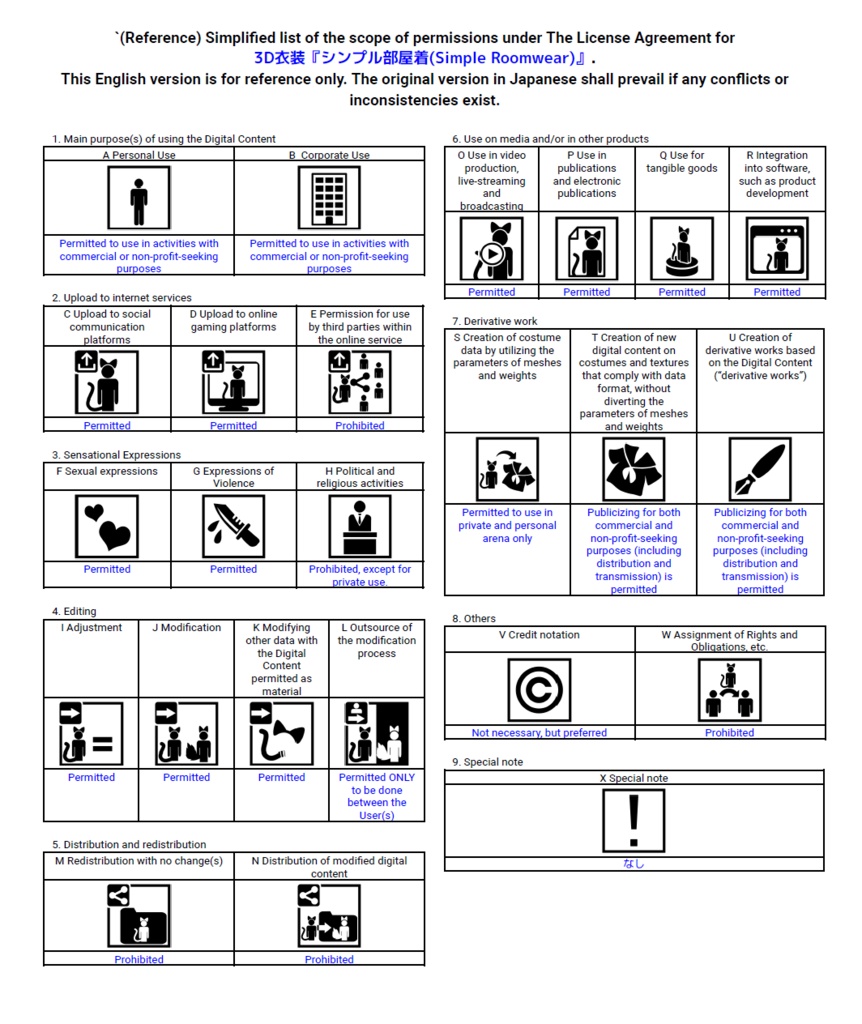 `(Reference) Simplified list of the scope of permissions under The License Agreement for 3D衣装『シンプル部屋着(Simple Roomwear)』.
This English version is for reference only. The original version in Japanese shall prevail if any conflicts or inconsistencies exist.

1. Main purpose(s) of using the Digital Content

| A Personal Use | B Corporate Use |
|---|---|
| Permitted to use in activities with commercial or non-profit-seeking purposes | Permitted to use in activities with commercial or non-profit-seeking purposes |

2. Upload to internet services

| C Upload to social communication platforms | D Upload to online gaming platforms | E Permission for use by third parties within the online service |
|---|---|---|
| Permitted | Permitted | Prohibited |

3. Sensational Expressions

| F Sexual expressions | G Expressions of Violence | H Political and religious activities |
|---|---|---|
| Permitted | Permitted | Prohibited, except for private use. |

4. Editing

| I Adjustment | J Modification | K Modifying other data with the Digital Content permitted as material | L Outsource of the modification process |
|---|---|---|---|
| Permitted | Permitted | Permitted | Permitted ONLY to be done between the User(s) |

5. Distribution and redistribution

| M Redistribution with no change(s) | N Distribution of modified digital content |
|---|---|
| Prohibited | Prohibited |

6. Use on media and/or in other products

| O Use in video production, live-streaming and broadcasting | P Use in publications and electronic publications | Q Use for tangible goods | R Integration into software, such as product development |
|---|---|---|---|
| Permitted | Permitted | Permitted | Permitted |

7. Derivative work

| S Creation of costume data by utilizing the parameters of meshes and weights | T Creation of new digital content on costumes and textures that comply with data format, without diverting the parameters of meshes and weights | U Creation of derivative works based on the Digital Content ("derivative works") |
|---|---|---|
| Permitted to use in private and personal arena only | Publicizing for both commercial and non-profit-seeking purposes (including distribution and transmission) is permitted | Publicizing for both commercial and non-profit-seeking purposes (including distribution and transmission) is permitted |

8. Others

| V Credit notation | W Assignment of Rights and Obligations, etc. |
|---|---|
| Not necessary, but preferred | Prohibited |

9. Special note

| X Special note |
|---|
| なし |