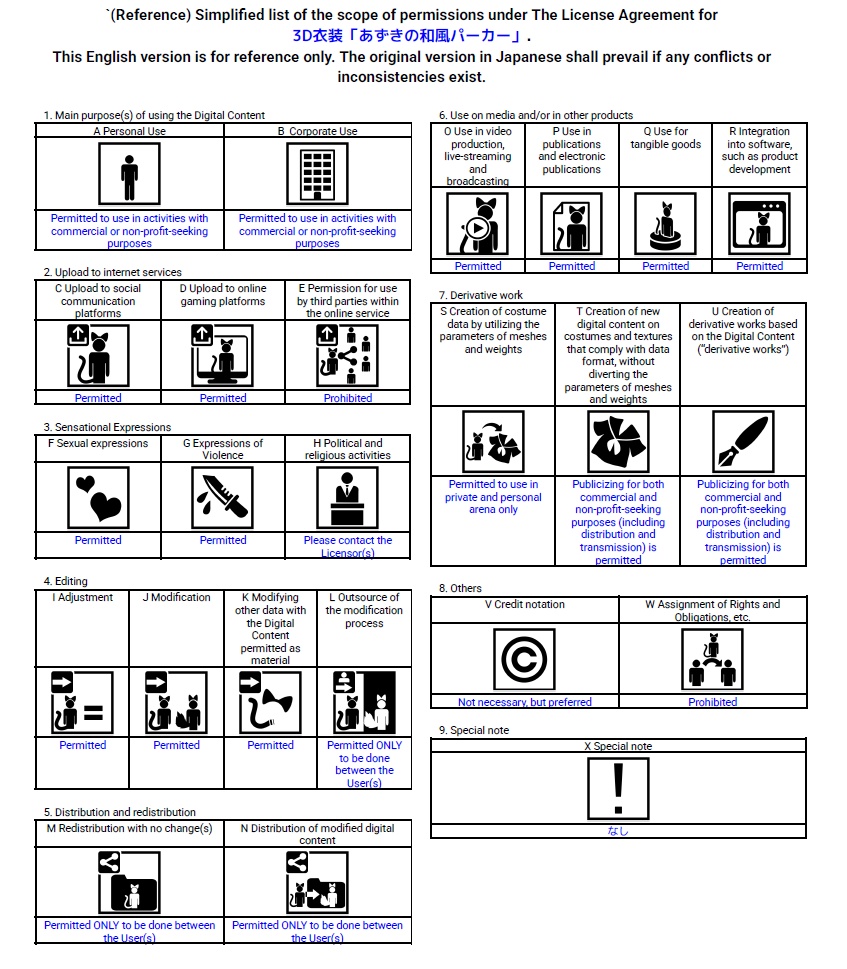 `(Reference) Simplified list of the scope of permissions under The License Agreement for 3D衣装「あずきの和風パーカー」.
This English version is for reference only. The original version in Japanese shall prevail if any conflicts or inconsistencies exist.

1. Main purpose(s) of using the Digital Content

| A Personal Use | B Corporate Use |
|---|---|
| Permitted to use in activities with commercial or non-profit-seeking purposes | Permitted to use in activities with commercial or non-profit-seeking purposes |

2. Upload to internet services

| C Upload to social communication platforms | D Upload to online gaming platforms | E Permission for use by third parties within the online service |
|---|---|---|
| Permitted | Permitted | Prohibited |

3. Sensational Expressions

| F Sexual expressions | G Expressions of Violence | H Political and religious activities |
|---|---|---|
| Permitted | Permitted | Please contact the Licensor(s) |

4. Editing

| I Adjustment | J Modification | K Modifying other data with the Digital Content permitted as material | L Outsource of the modification process |
|---|---|---|---|
| Permitted | Permitted | Permitted | Permitted ONLY to be done between the User(s) |

5. Distribution and redistribution

| M Redistribution with no change(s) | N Distribution of modified digital content |
|---|---|
| Permitted ONLY to be done between the User(s) | Permitted ONLY to be done between the User(s) |

6. Use on media and/or in other products

| O Use in video production, live-streaming and broadcasting | P Use in publications and electronic publications | Q Use for tangible goods | R Integration into software, such as product development |
|---|---|---|---|
| Permitted | Permitted | Permitted | Permitted |

7. Derivative work

| S Creation of costume data by utilizing the parameters of meshes and weights | T Creation of new digital content on costumes and textures that comply with data format, without diverting the parameters of meshes and weights | U Creation of derivative works based on the Digital Content ("derivative works") |
|---|---|---|
| Permitted to use in private and personal arena only | Publicizing for both commercial and non-profit-seeking purposes (including distribution and transmission) is permitted | Publicizing for both commercial and non-profit-seeking purposes (including distribution and transmission) is permitted |

8. Others

| V Credit notation | W Assignment of Rights and Obligations, etc. |
|---|---|
| Not necessary, but preferred | Prohibited |

9. Special note

| X Special note |
|---|
| なし |