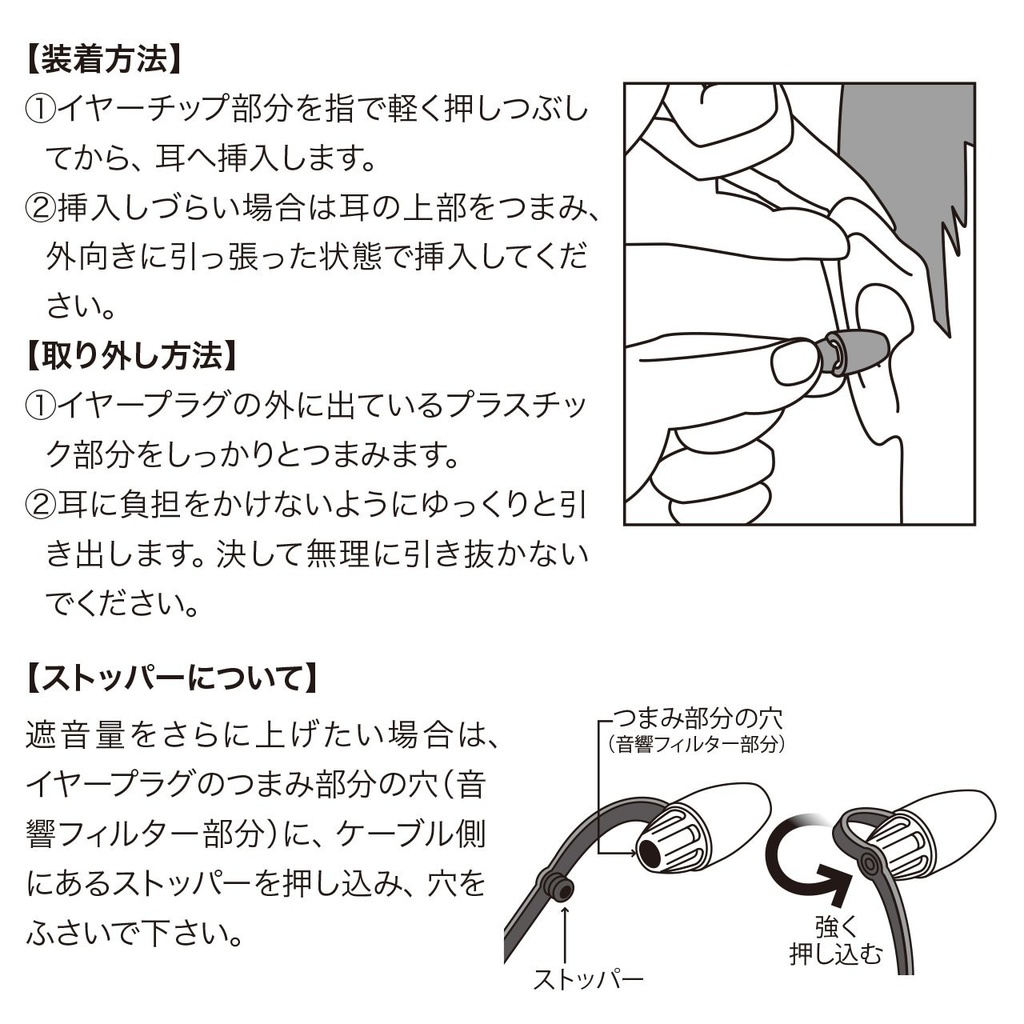 【装着方法】
①イヤーチップ部分を指で軽く押しつぶしてから、耳へ挿入します。
②挿入しづらい場合は耳の上部をつまみ、外向きに引っ張った状態で挿入してください。

【取り外し方法】
①イヤープラグの外に出ているプラスチック部分をしっかりとつまみます。
②耳に負担をかけないようにゆっくりと引き出します。決して無理に引き抜かないでください。

【ストッパーについて】
遮音量をさらに上げたい場合は、イヤープラグのつまみ部分の穴（音響フィルター部分）に、ケーブル側にあるストッパーを押し込み、穴をふさいで下さい。

つまみ部分の穴
（音響フィルター部分）

ストッパー

強く
押し込む