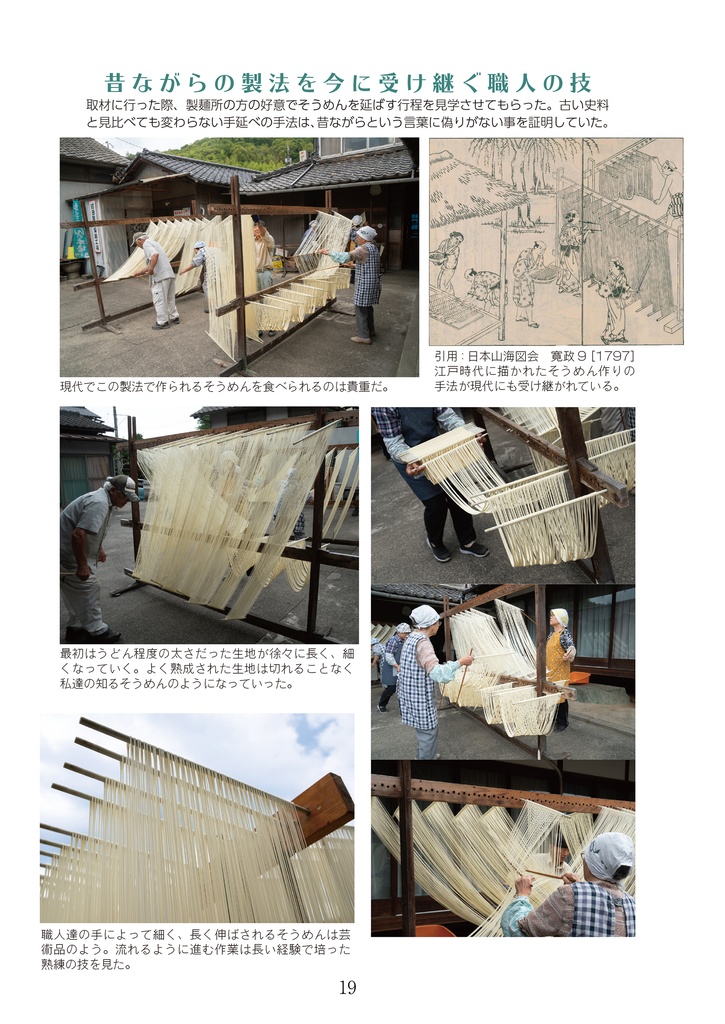 昔ながらの製法を今に受け継ぐ職人の技

取材に行った際、製麺所の方の好意でそうめんを延ばす行程を見学させてもらった。古い史料と見比べても変わらない手延べの手法は、昔ながらという言葉に偽りがない事を証明していた。

現代でこの製法で作られるそうめんを食べられるのは貴重だ。

引用：日本山海図会　寛政９［1797］
江戸時代に描かれたそうめん作りの手法が現代にも受け継がれている。

最初はうどん程度の太さだった生地が徐々に長く、細くなっていく。よく熟成された生地は切れることなく私達の知るそうめんのようになっていった。

職人達の手によって細く、長く伸ばされるそうめんは芸術品のよう。流れるように進む作業は長い経験で培った熟練の技を見た。

19