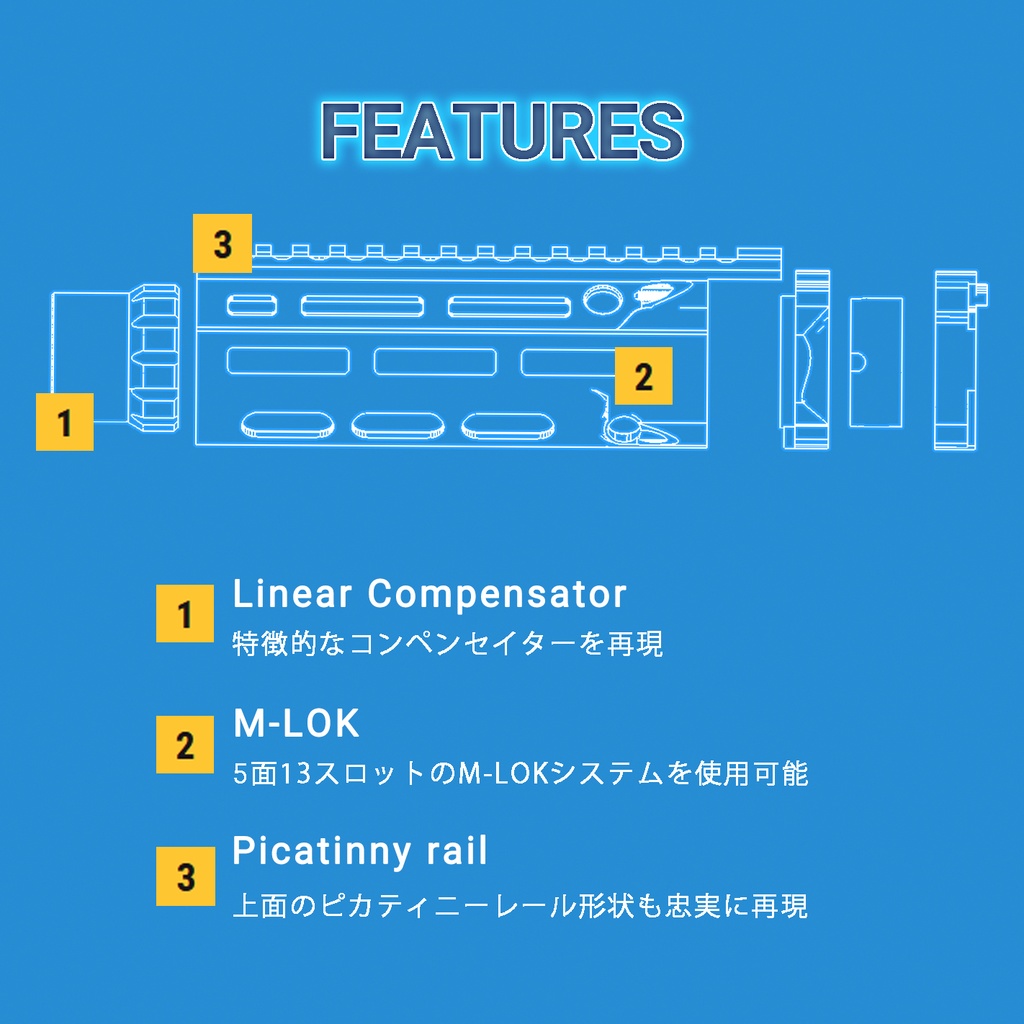 FEATURES

3

2

1

1 Linear Compensator
特徴的なコンペンセイターを再現

2 M-LOK
5面13スロットのM-LOKシステムを使用可能

3 Picatinny rail
上面のピカティニーレール形状も忠実に再現