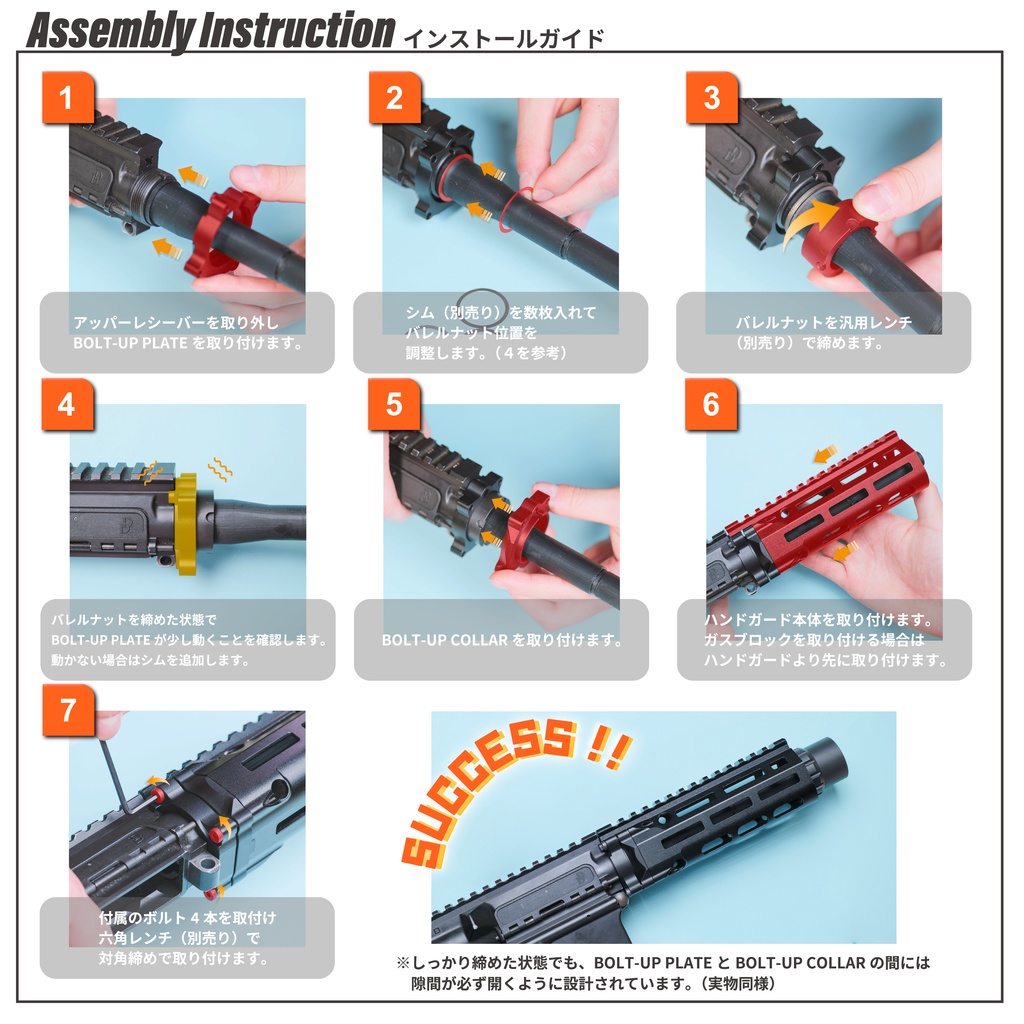 Assembly Instruction インストールガイド

1

アッパーレシーバーを取り外し
BOLT-UP PLATE を取り付けます。

2

シム（別売り）を数枚入れて
バレルナット位置を
調整します。（4を参考）

3

バレルナットを汎用レンチ
（別売り）で締めます。

4

バレルナットを締めた状態で
BOLT-UP PLATE が少し動くことを確認します。
動かない場合はシムを追加します。

5

BOLT-UP COLLAR を取り付けます。

6

ハンドガード本体を取り付けます。
ガスブロックを取り付ける場合は
ハンドガードより先に取り付けます。

7

付属のボルト 4 本を取付け
六角レンチ（別売り）で
対角締めで取り付けます。

SUCCESS !!

※しっかり締めた状態でも、BOLT-UP PLATE と BOLT-UP COLLAR の間には
隙間が必ず開くように設計されています。（実物同様）