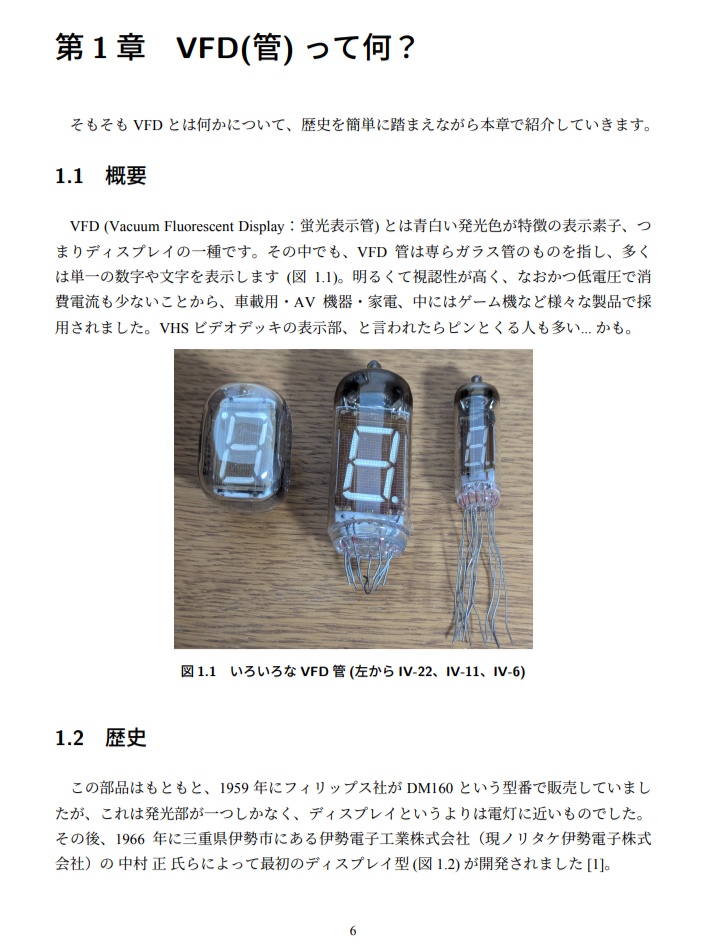 第１章　VFD(管) って何？

そもそも VFD とは何かについて、歴史を簡単に踏まえながら本章で紹介していきます。

1.1　概要

VFD (Vacuum Fluorescent Display：蛍光表示管) とは青白い発光色が特徴の表示素子、つまりディスプレイの一種です。その中でも、VFD 管は専らガラス管のものを指し、多くは単一の数字や文字を表示します (図 1.1)。明るくて視認性が高く、なおかつ低電圧で消費電流も少ないことから、車載用・AV 機器・家電、中にはゲーム機など様々な製品で採用されました。VHS ビデオデッキの表示部、と言われたらピンとくる人も多い... かも。

図 1.1　いろいろな VFD 管 (左から IV-22、IV-11、IV-6)

1.2　歴史

この部品はもともと、1959 年にフィリップス社が DM160 という型番で販売していましたが、これは発光部が一つしかなく、ディスプレイというよりは電灯に近いものでした。その後、1966 年に三重県伊勢市にある伊勢電子工業株式会社（現ノリタケ伊勢電子株式会社）の 中村 正 氏らによって最初のディスプレイ型 (図 1.2) が開発されました [1]。

6