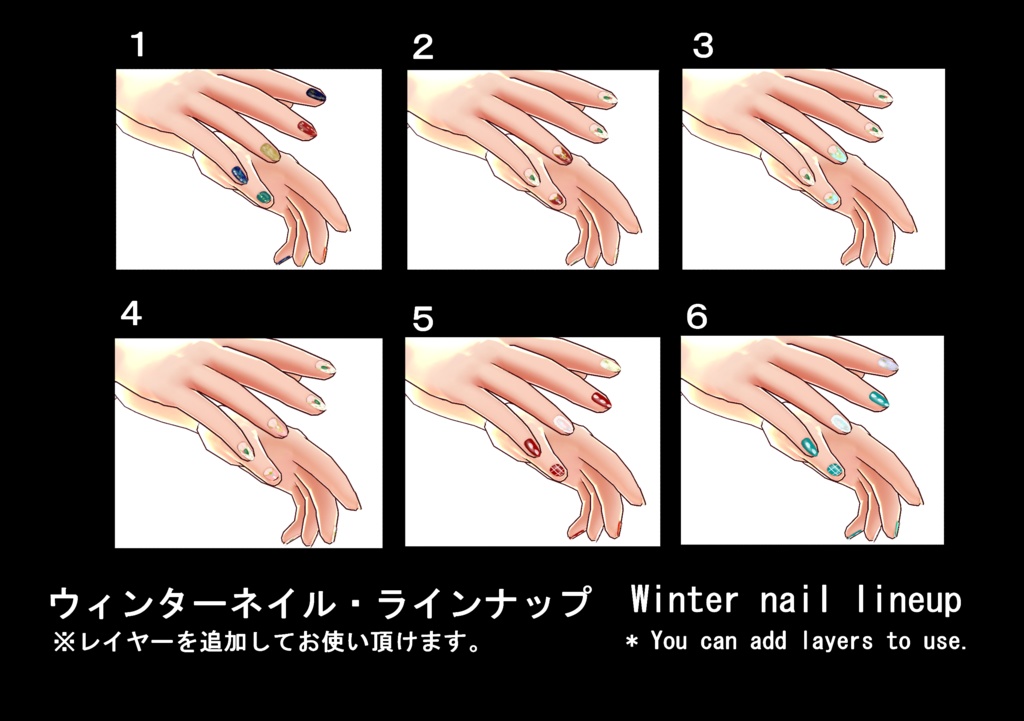 1
2
3
4
5
6

ウィンターネイル・ラインナップ
※レイヤーを追加してお使い頂けます。

Winter nail lineup
* You can add layers to use.