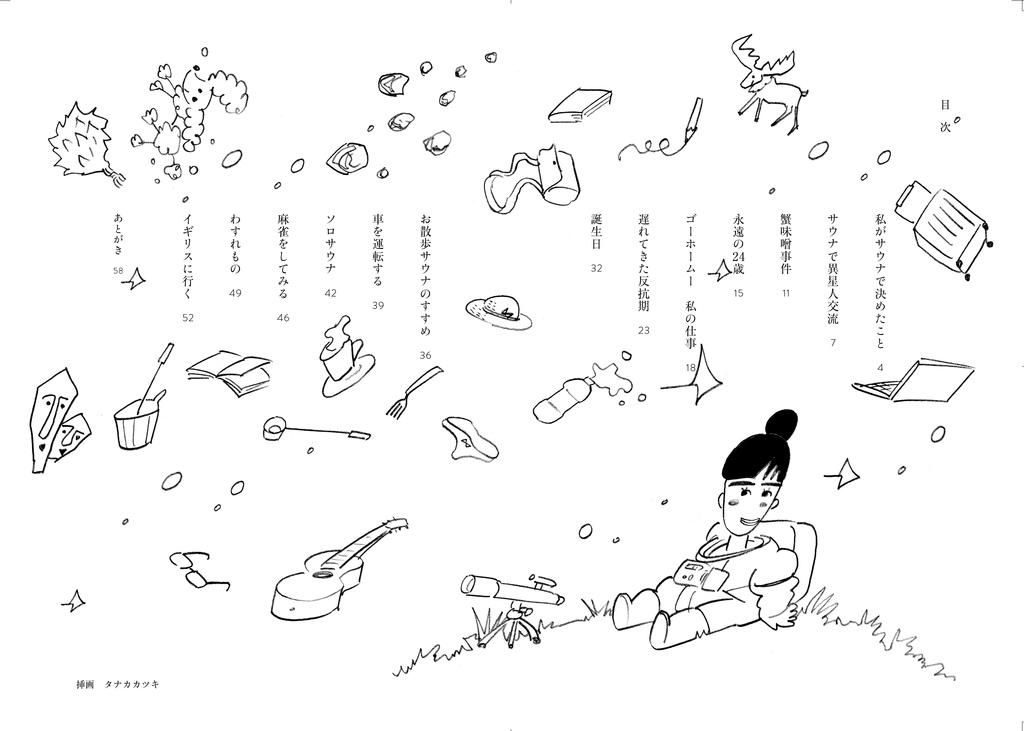 目次

私がサウナで決めたこと　4

サウナで異星人交流　7

蟹味噌事件　11

永遠の24歳　15

ゴーホームー　私の仕事　18

遅れてきた反抗期　23

誕生日　32

お散歩サウナのすすめ　36

車を運転する　39

ソロサウナ　42

麻雀をしてみる　46

わすれもの　49

イギリスに行く　52

あとがき　58

挿画　タナカカツキ