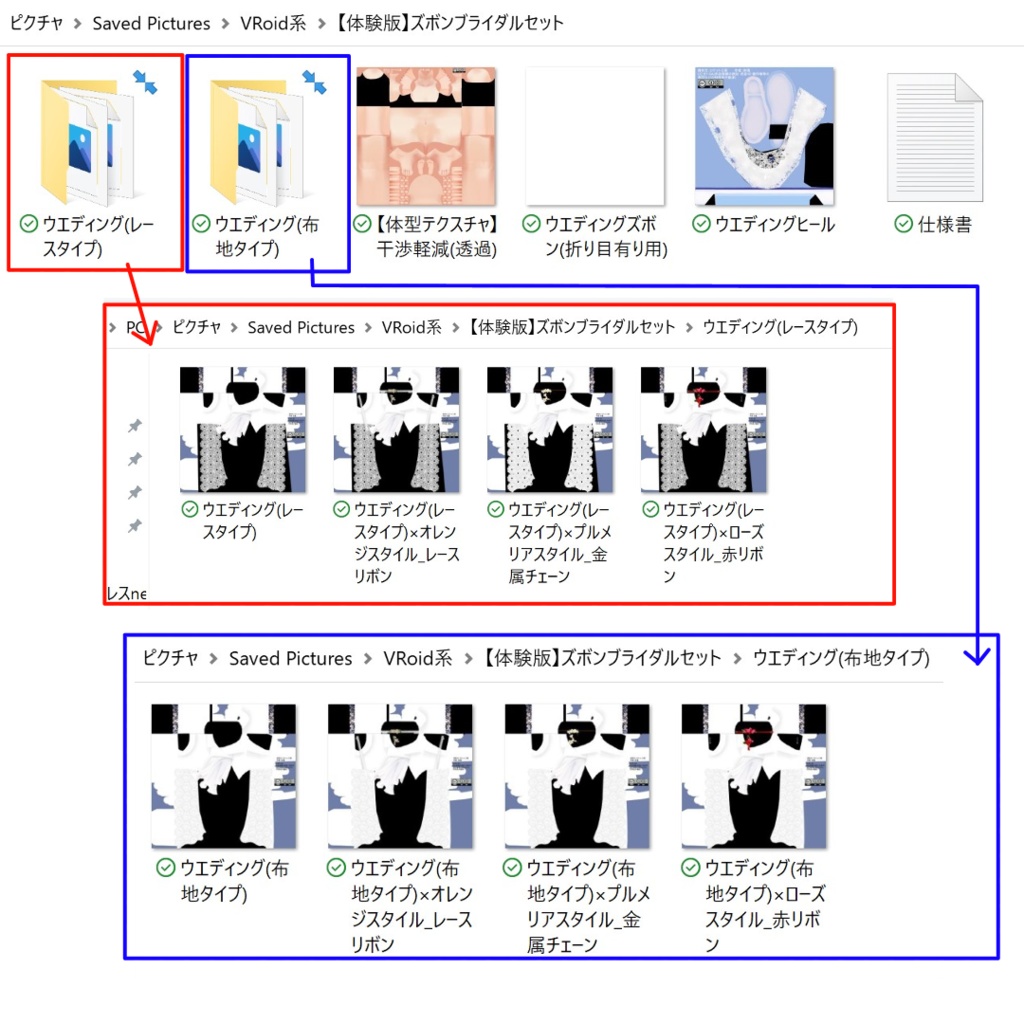 ピクチャ > Saved Pictures > VRoid系 > 【体験版】ズボンブライダルセット

ウエディング(レースタイプ)

ウエディング(布地タイプ)

【体型テクスチャ】干渉軽減(透過)

ウエディングズボン(折り目有り用)

ウエディングヒール

仕様書

> PC > ピクチャ > Saved Pictures > VRoid系 > 【体験版】ズボンブライダルセット > ウエディング(レースタイプ)

ウエディング(レースタイプ)

ウエディング(レースタイプ)×オレンジスタイル_レースリボン

ウエディング(レースタイプ)×プルメリアスタイル_金属チェーン

ウエディング(レースタイプ)×ローズスタイル_赤リボン

レスne

ピクチャ > Saved Pictures > VRoid系 > 【体験版】ズボンブライダルセット > ウエディング(布地タイプ)

ウエディング(布地タイプ)

ウエディング(布地タイプ)×オレンジスタイル_レースリボン

ウエディング(布地タイプ)×プルメリアスタイル_金属チェーン

ウエディング(布地タイプ)×ローズスタイル_赤リボン